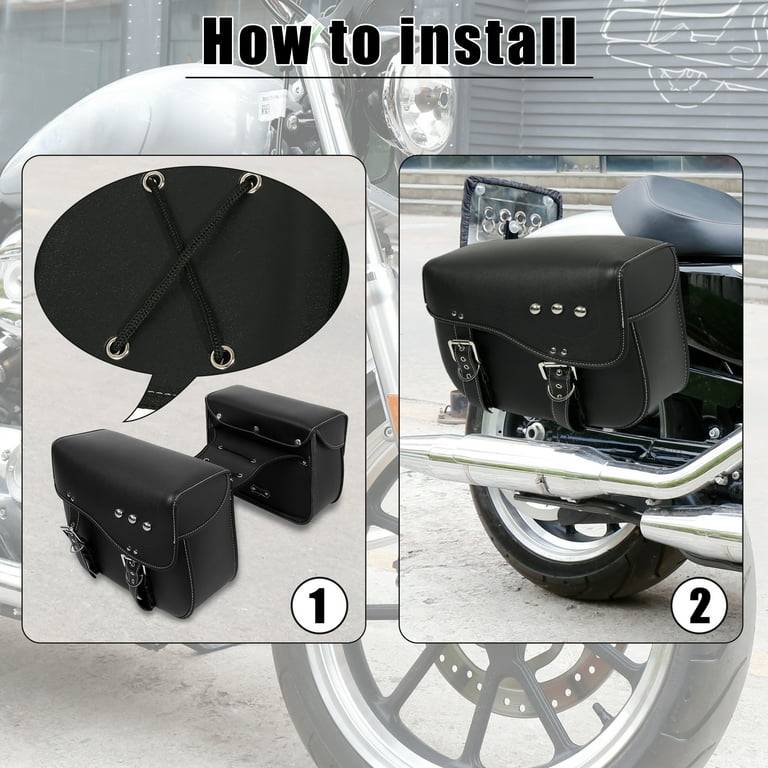 How to install

1

2