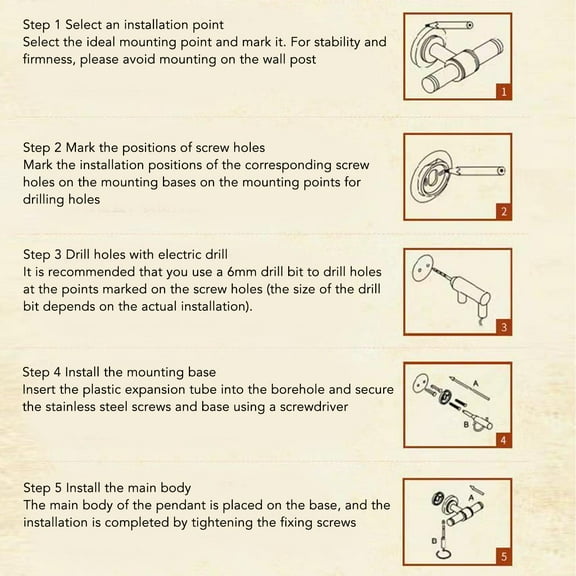 Step 1 Select an installation point
Select the ideal mounting point and mark it. For stability and firmness, please avoid mounting on the wall post

1

Step 2 Mark the positions of screw holes
Mark the installation positions of the corresponding screw holes on the mounting bases on the mounting points for drilling holes

2

Step 3 Drill holes with electric drill
It is recommended that you use a 6mm drill bit to drill holes at the points marked on the screw holes (the size of the drill bit depends on the actual installation).

3

Step 4 Install the mounting base
Insert the plastic expansion tube into the borehole and secure the stainless steel screws and base using a screwdriver

A
B
4

Step 5 Install the main body
The main body of the pendant is placed on the base, and the installation is completed by tightening the fixing screws

A
B
5