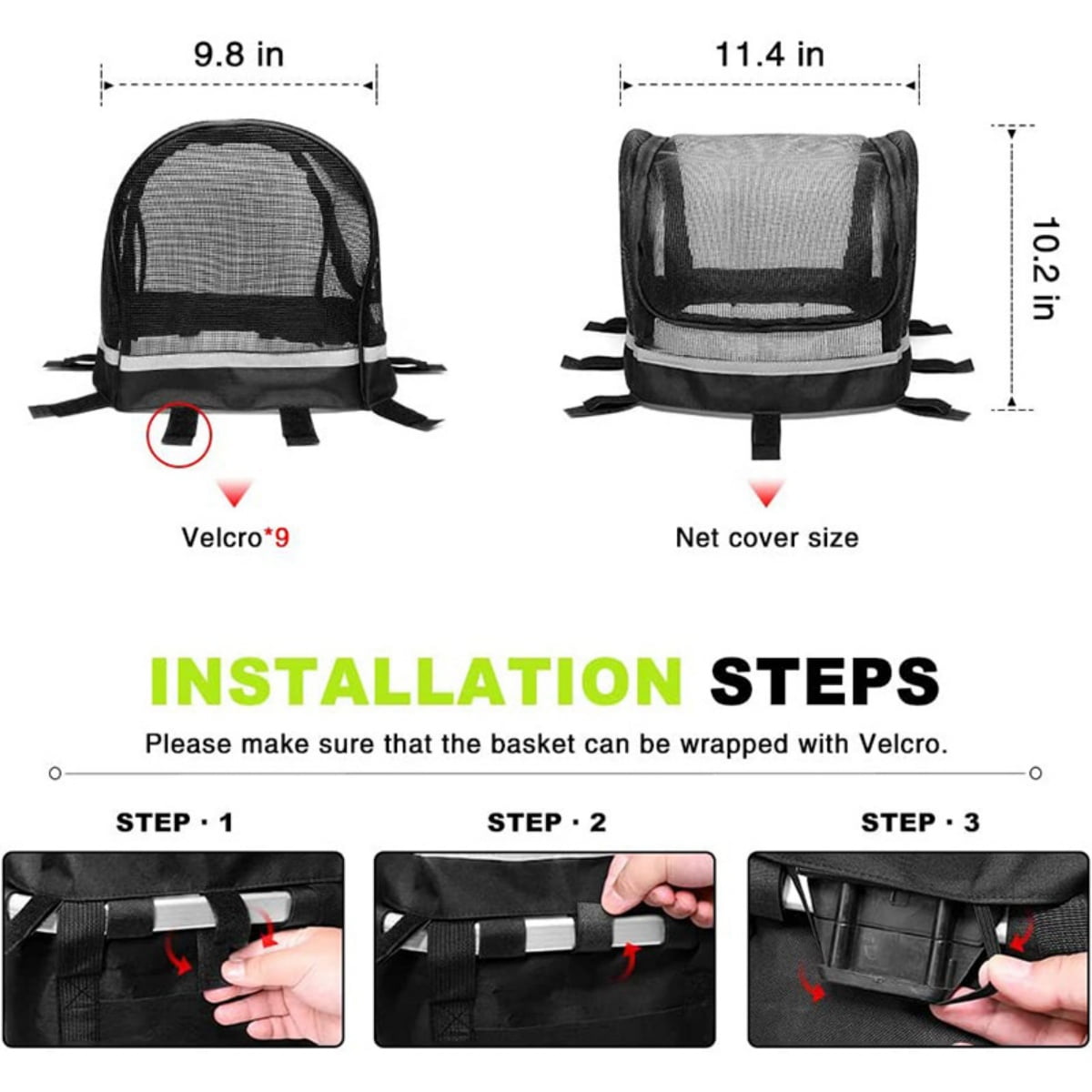 9.8 in

11.4 in

10.2 in

Velcro*9

Net cover size

INSTALLATION STEPS

Please make sure that the basket can be wrapped with Velcro.

STEP · 1

STEP · 2

STEP · 3