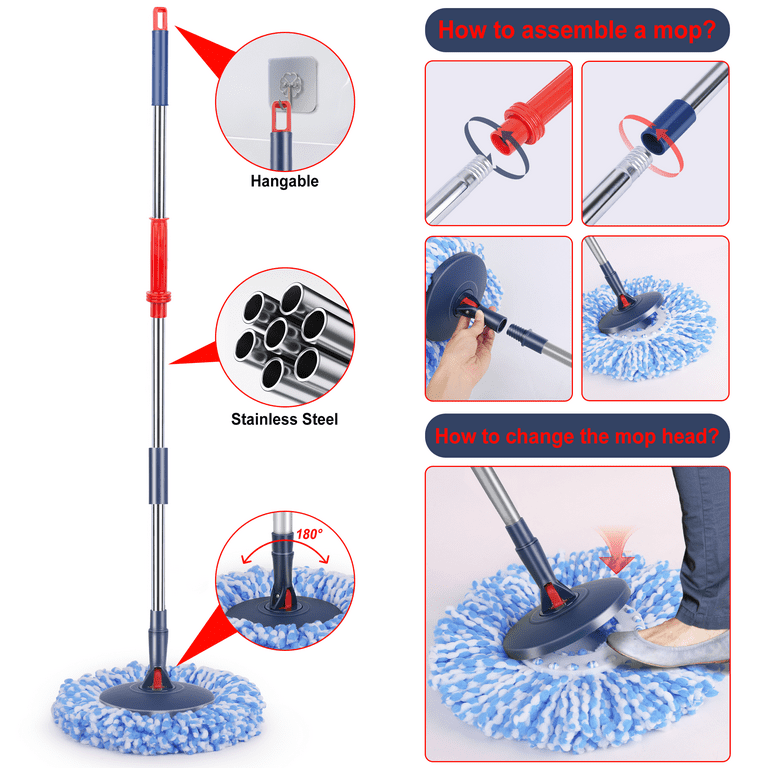 Hangable

Stainless Steel

180°

How to assemble a mop?

How to change the mop head?