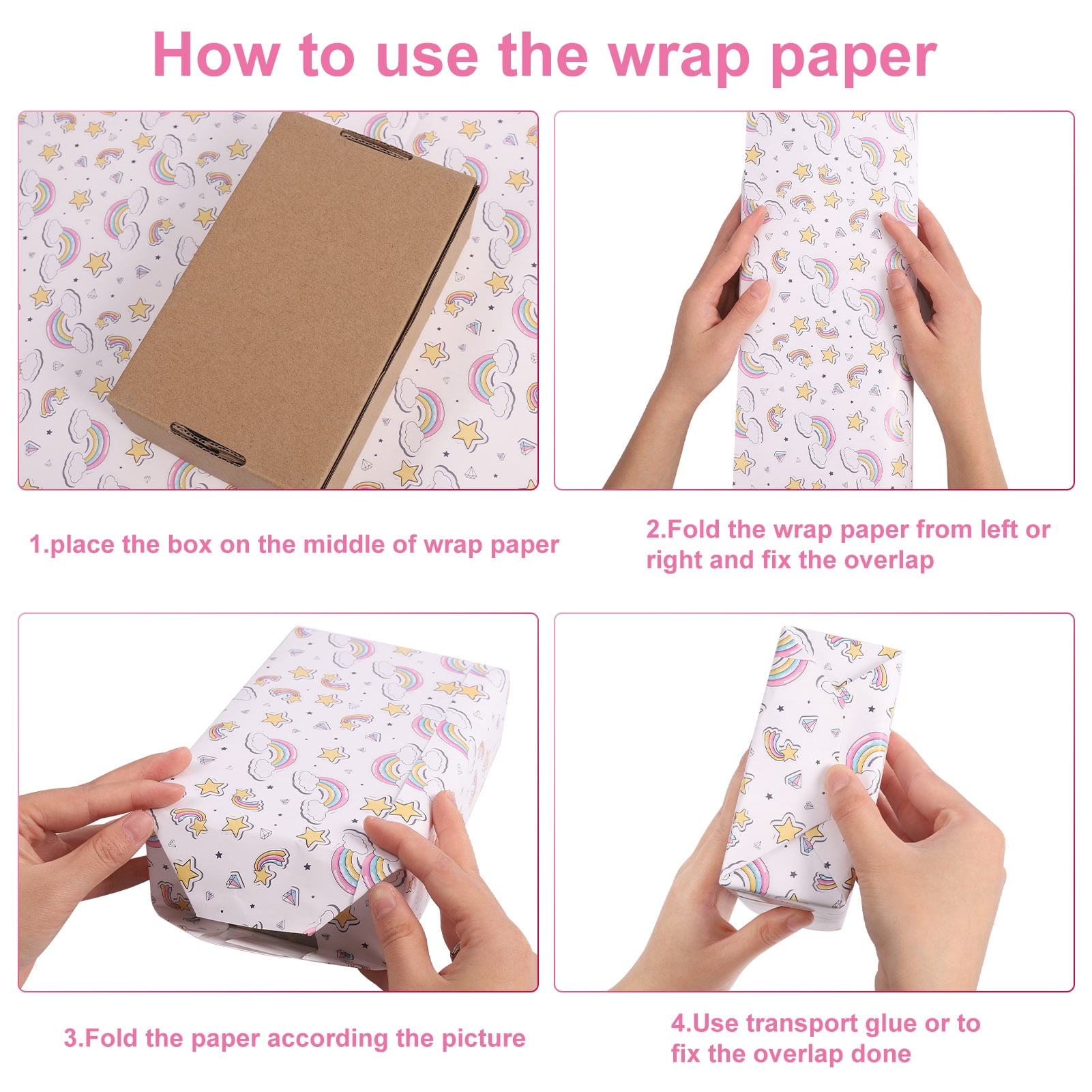 How to use the wrap paper

1.place the box on the middle of wrap paper

2.Fold the wrap paper from left or right and fix the overlap

3.Fold the paper according the picture

4.Use transport glue or to fix the overlap done