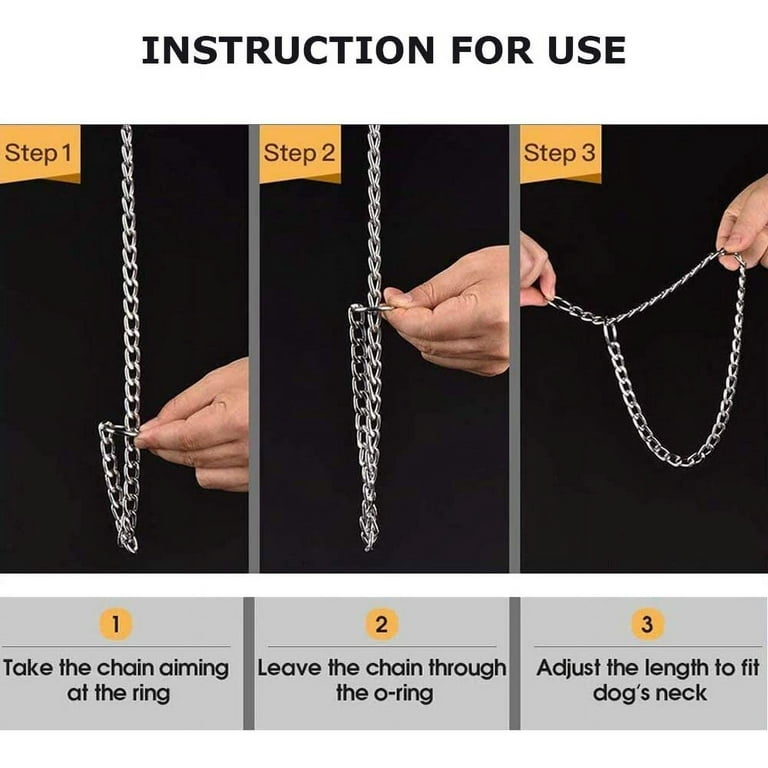 INSTRUCTION FOR USE

Step 1

Step 2

Step 3

1

Take the chain aiming at the ring

2

Leave the chain through the o-ring

3

Adjust the length to fit dog's neck