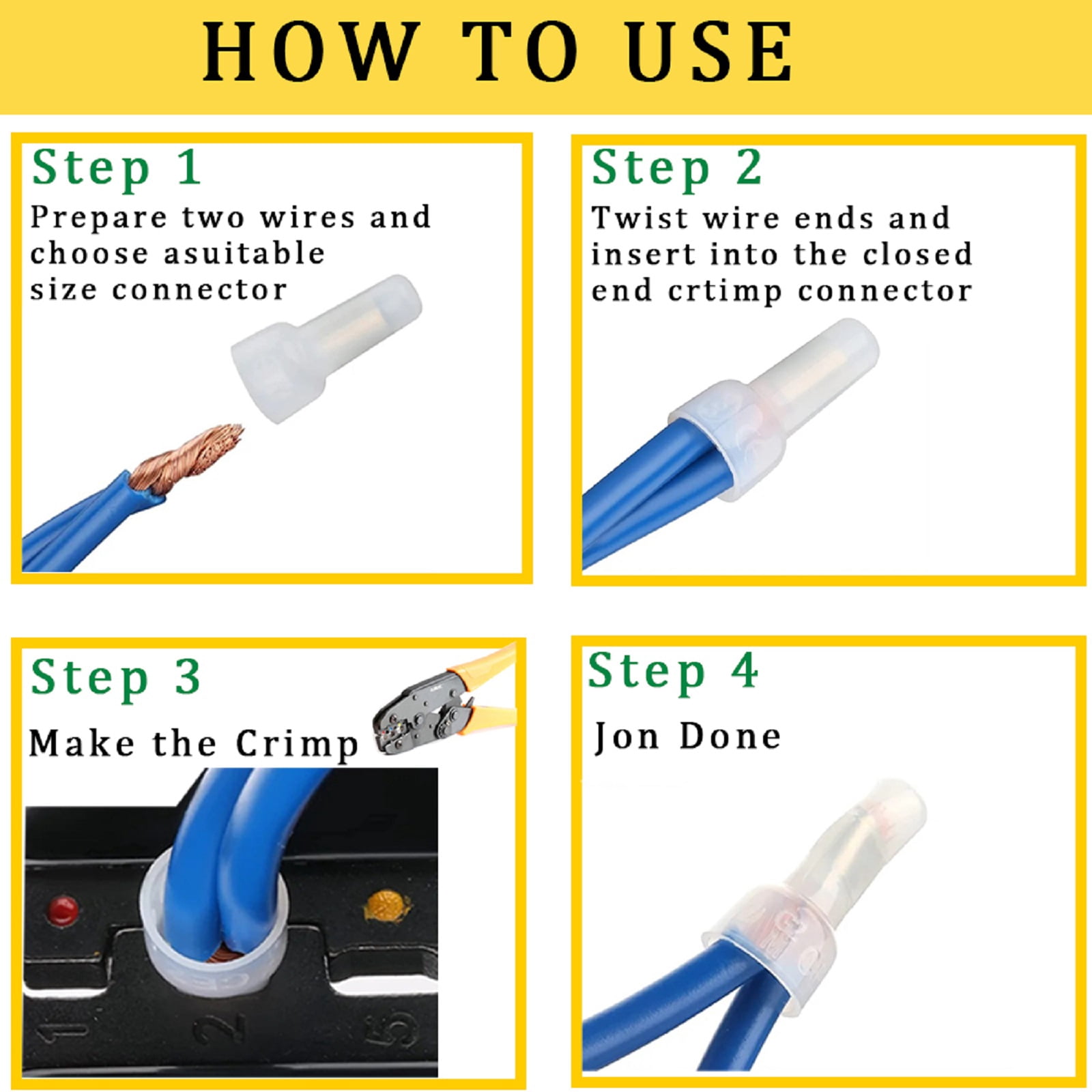 HOW TO USE

Step 1
Prepare two wires and choose asuitable size connector

Step 2
Twist wire ends and insert into the closed end crtimp connector

Step 3
Make the Crimp

1 2 5

Step 4
Jon Done