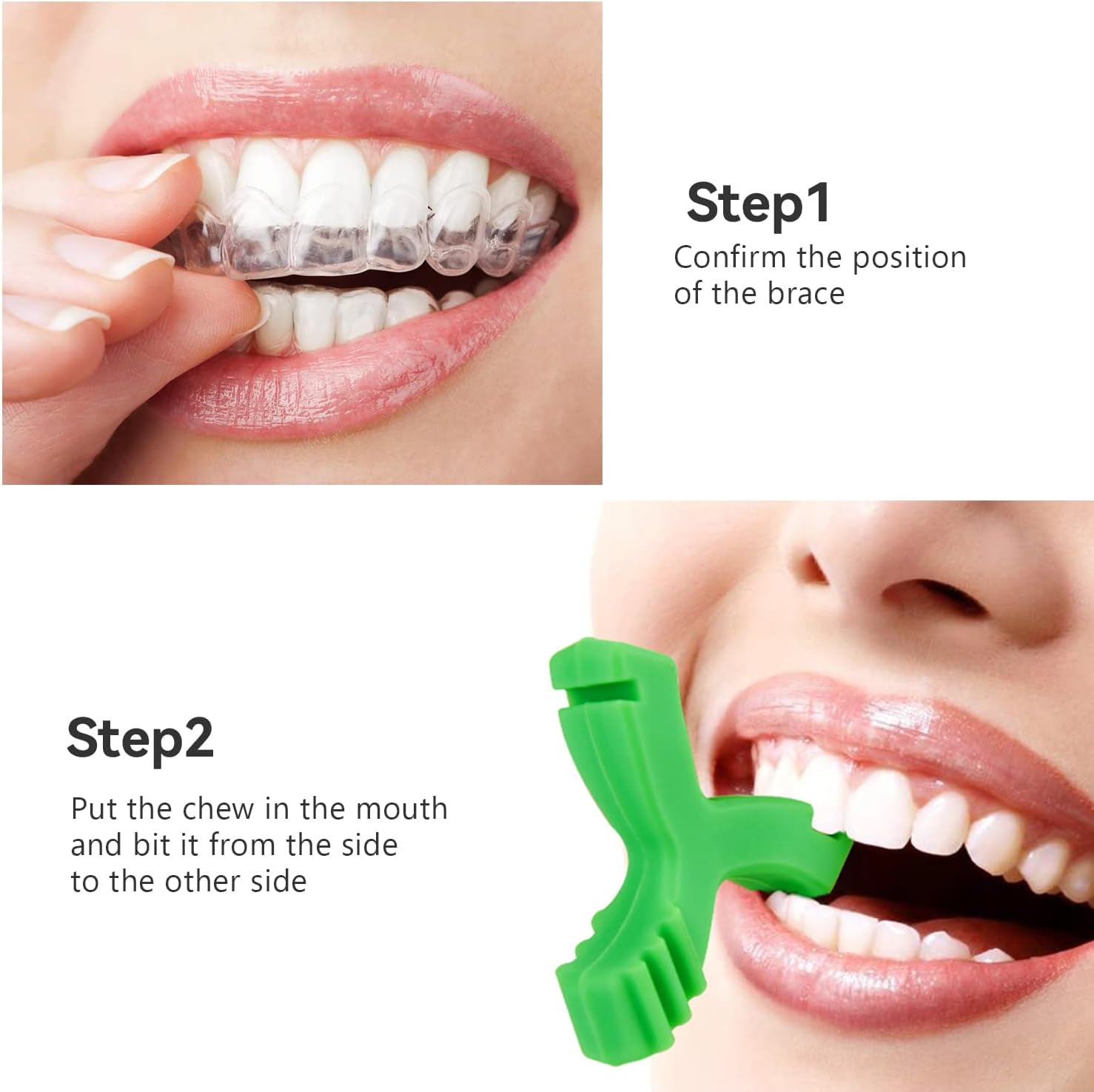 Step1
Confirm the position of the brace

Step2
Put the chew in the mouth and bit it from the side to the other side