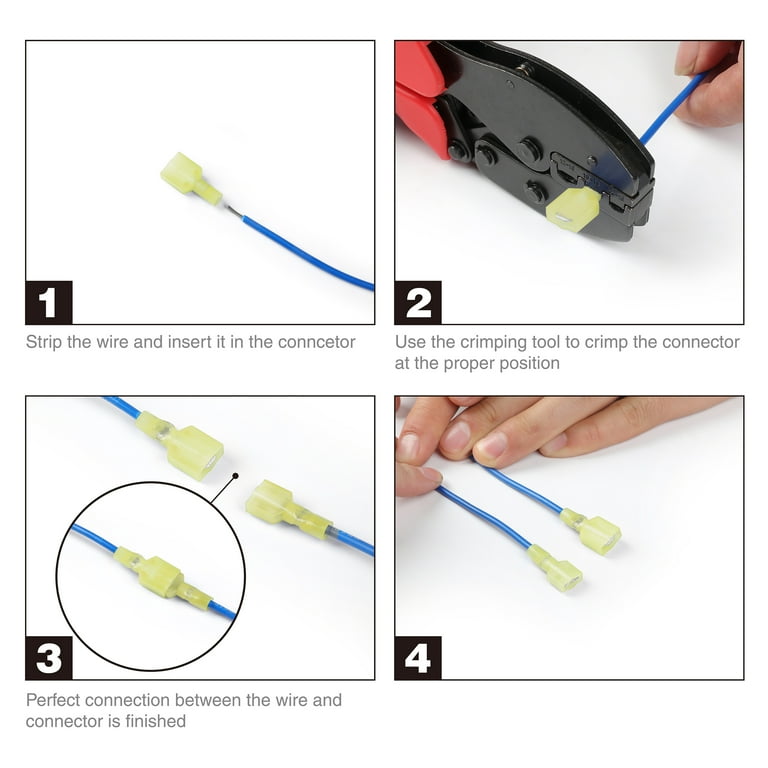 1

Strip the wire and insert it in the conncetor

2

Use the crimping tool to crimp the connector at the proper position

3

Perfect connection between the wire and connector is finished

4