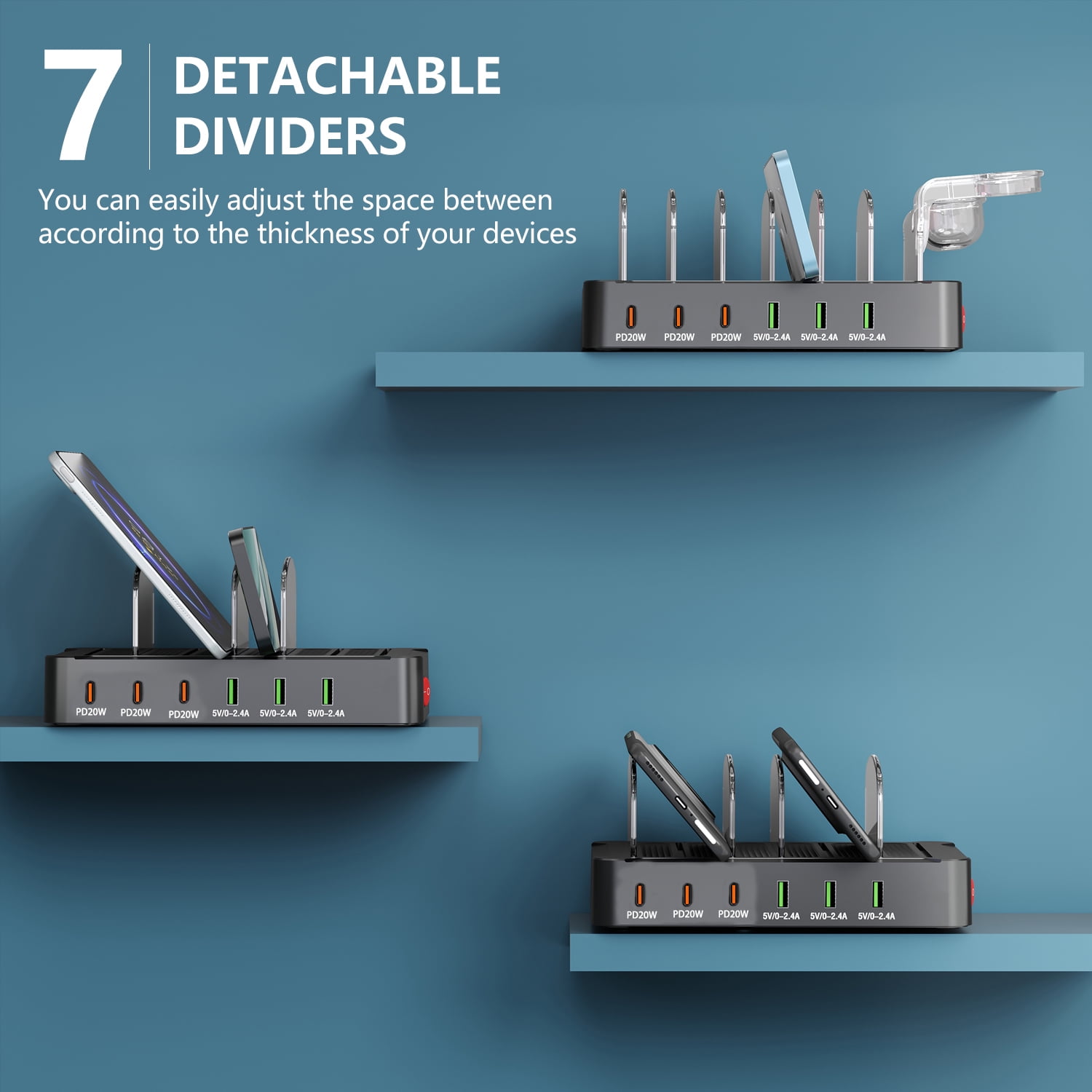 7 DETACHABLE DIVIDERS

You can easily adjust the space between according to the thickness of your devices

PD20W PD20W PD20W 5V/0–2.4A 5V/0–2.4A 5V/0–2.4A

PD20W PD20W PD20W 5V/0–2.4A 5V/0–2.4A 5V/0–2.4A

PD20W PD20W PD20W 5V/0–2.4A 5V/0–2.4A 5V/0–2.4A