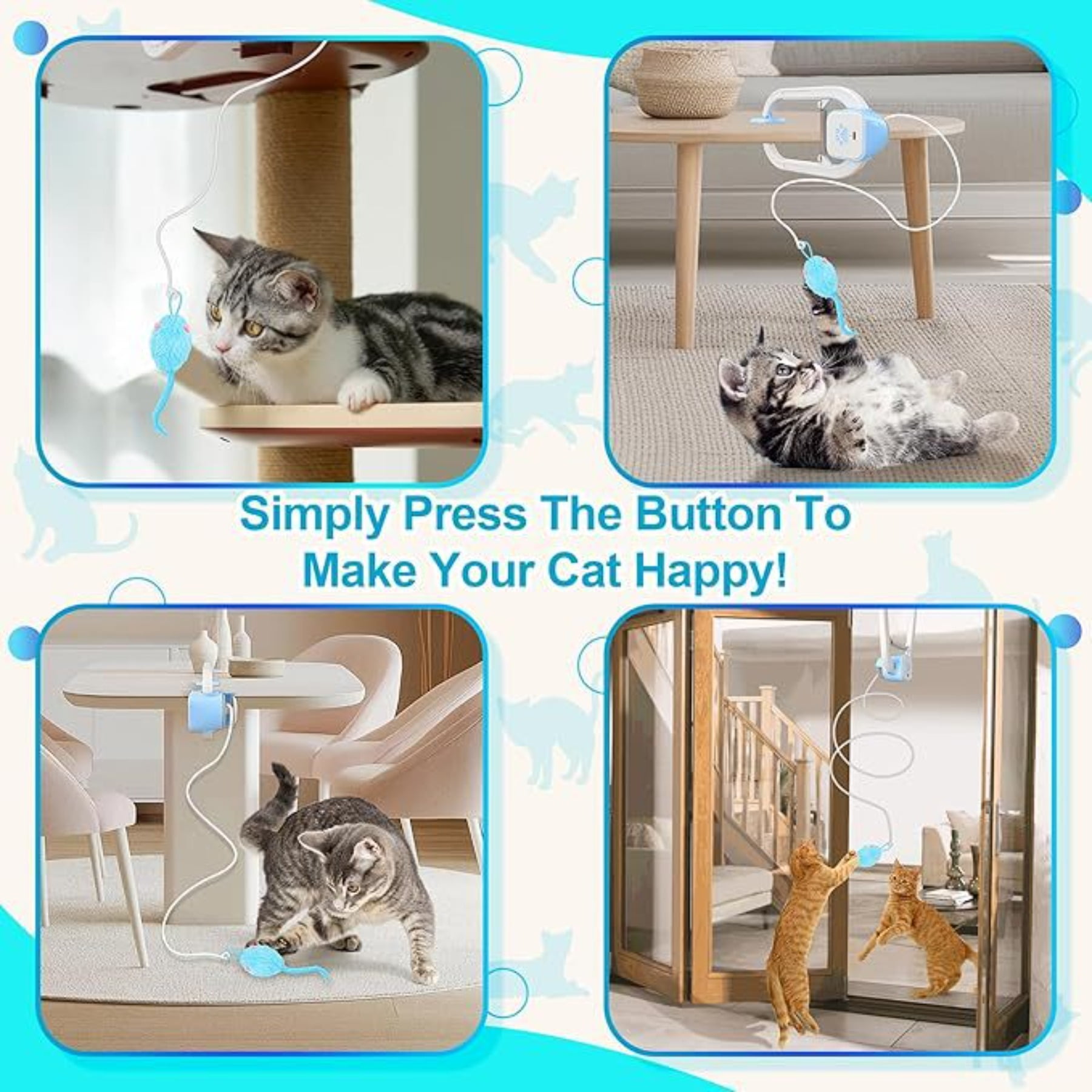 Simply Press The Button To Make Your Cat Happy!