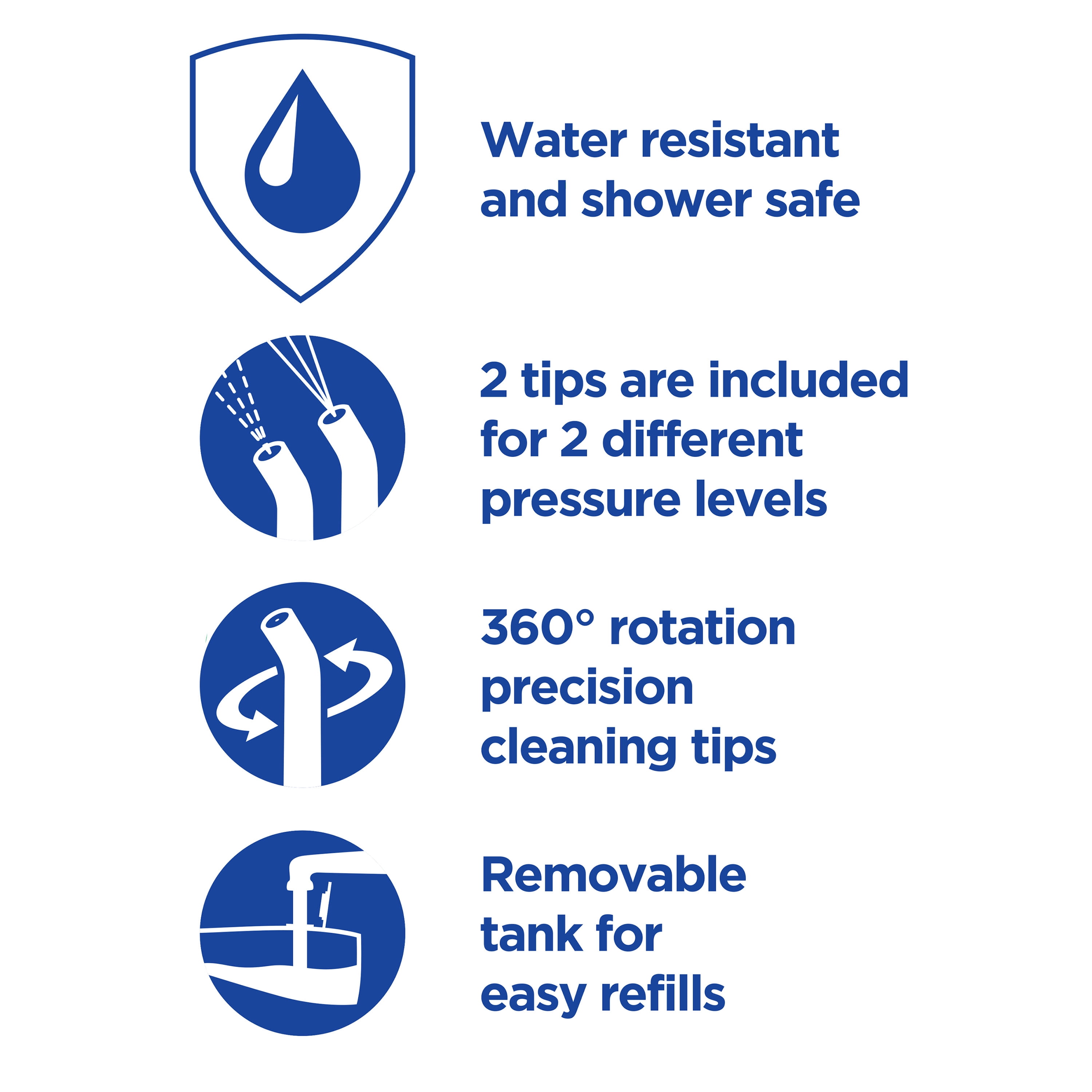 Water resistant and shower safe

2 tips are included for 2 different pressure levels

360° rotation precision cleaning tips

Removable tank for easy refills