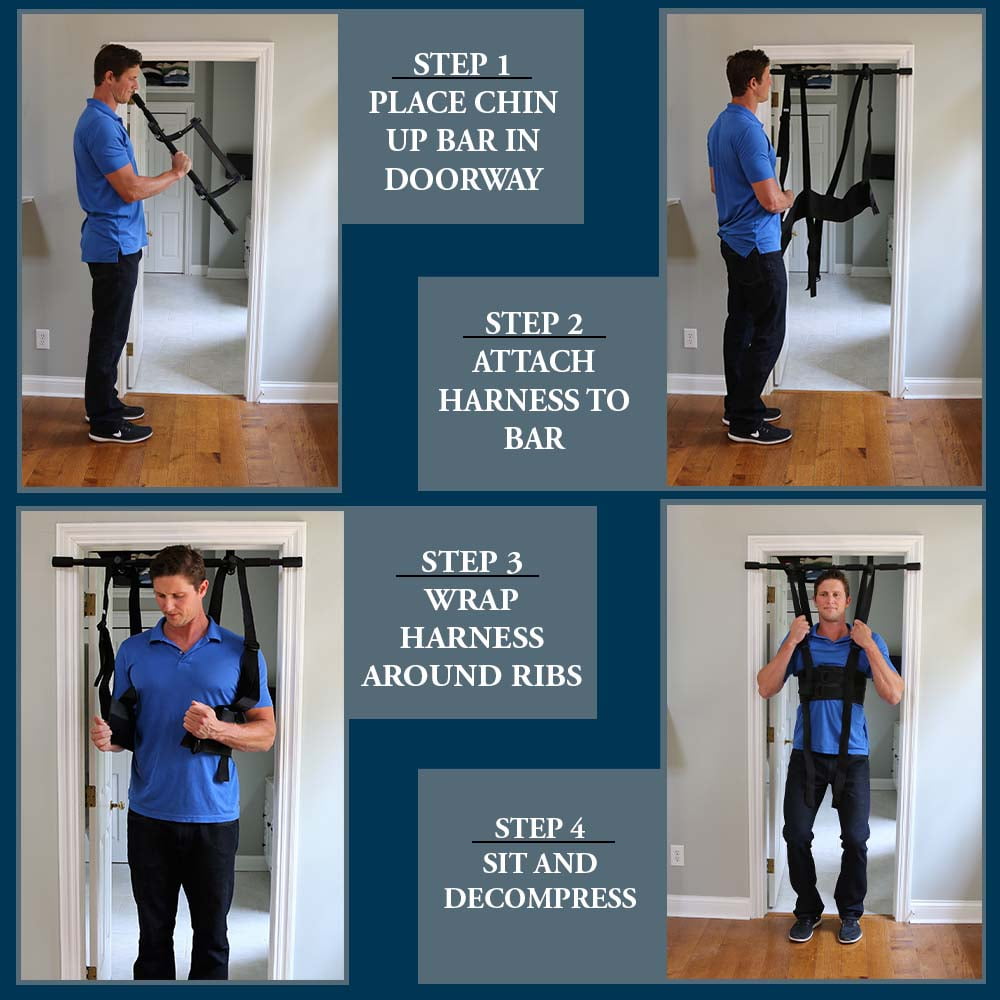 STEP 1
PLACE CHIN UP BAR IN DOORWAY

STEP 2
ATTACH HARNESS TO BAR

STEP 3
WRAP HARNESS AROUND RIBS

STEP 4
SIT AND DECOMPRESS