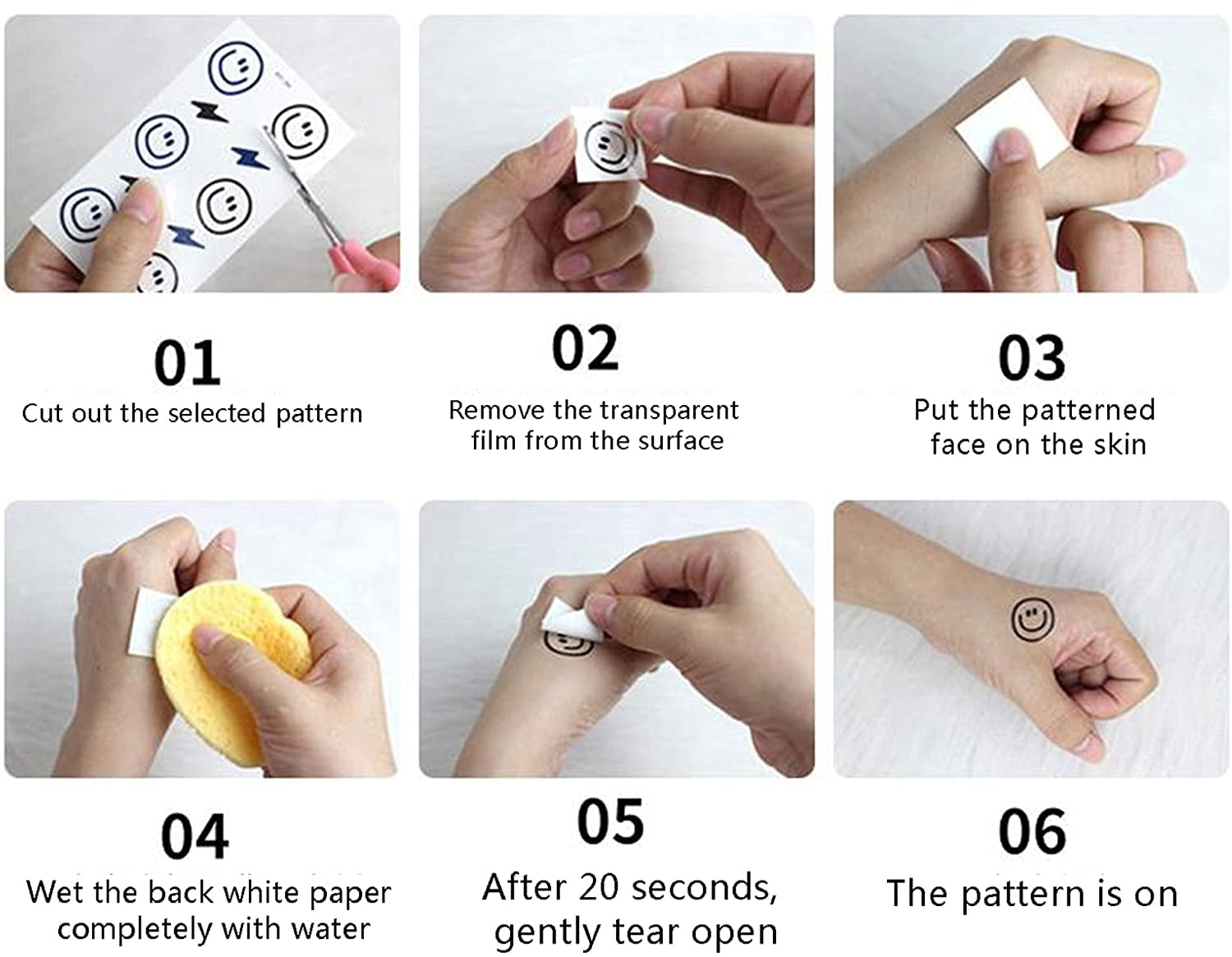 01
Cut out the selected pattern

02
Remove the transparent film from the surface

03
Put the patterned face on the skin

04
Wet the back white paper completely with water

05
After 20 seconds, gently tear open

06
The pattern is on