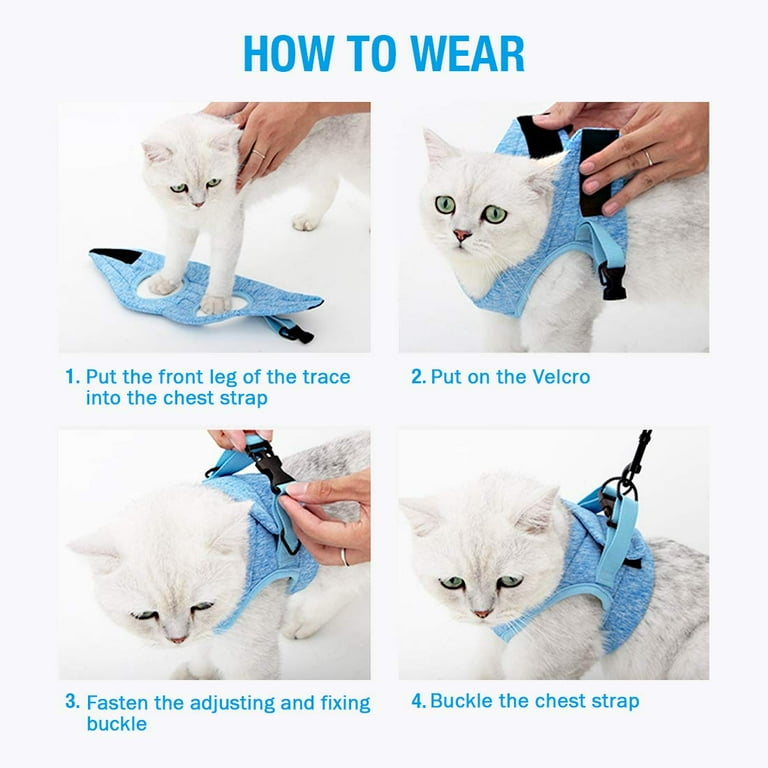 HOW TO WEAR

1. Put the front leg of the trace into the chest strap

2. Put on the Velcro

3. Fasten the adjusting and fixing buckle

4. Buckle the chest strap