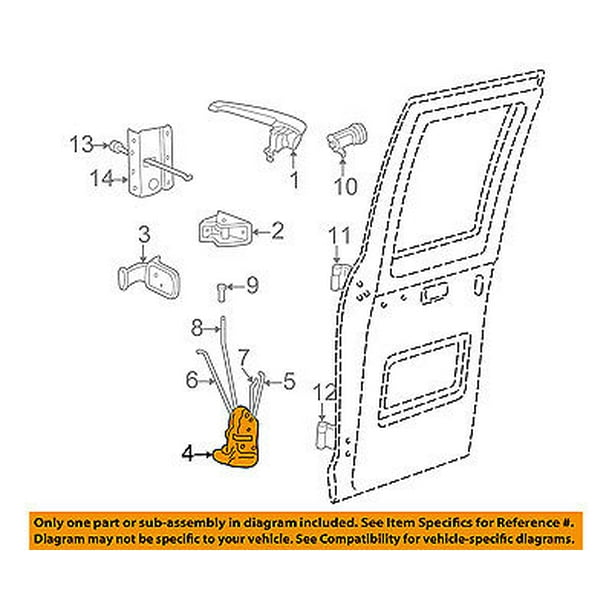 13
14
1
10
2
3
11
9
8
7
6
5
12
4

Only one part or sub-assembly in diagram included. See Item Specifics for Reference #.
Diagram may not be specific to your vehicle. See Compatibility for vehicle-specific diagrams.