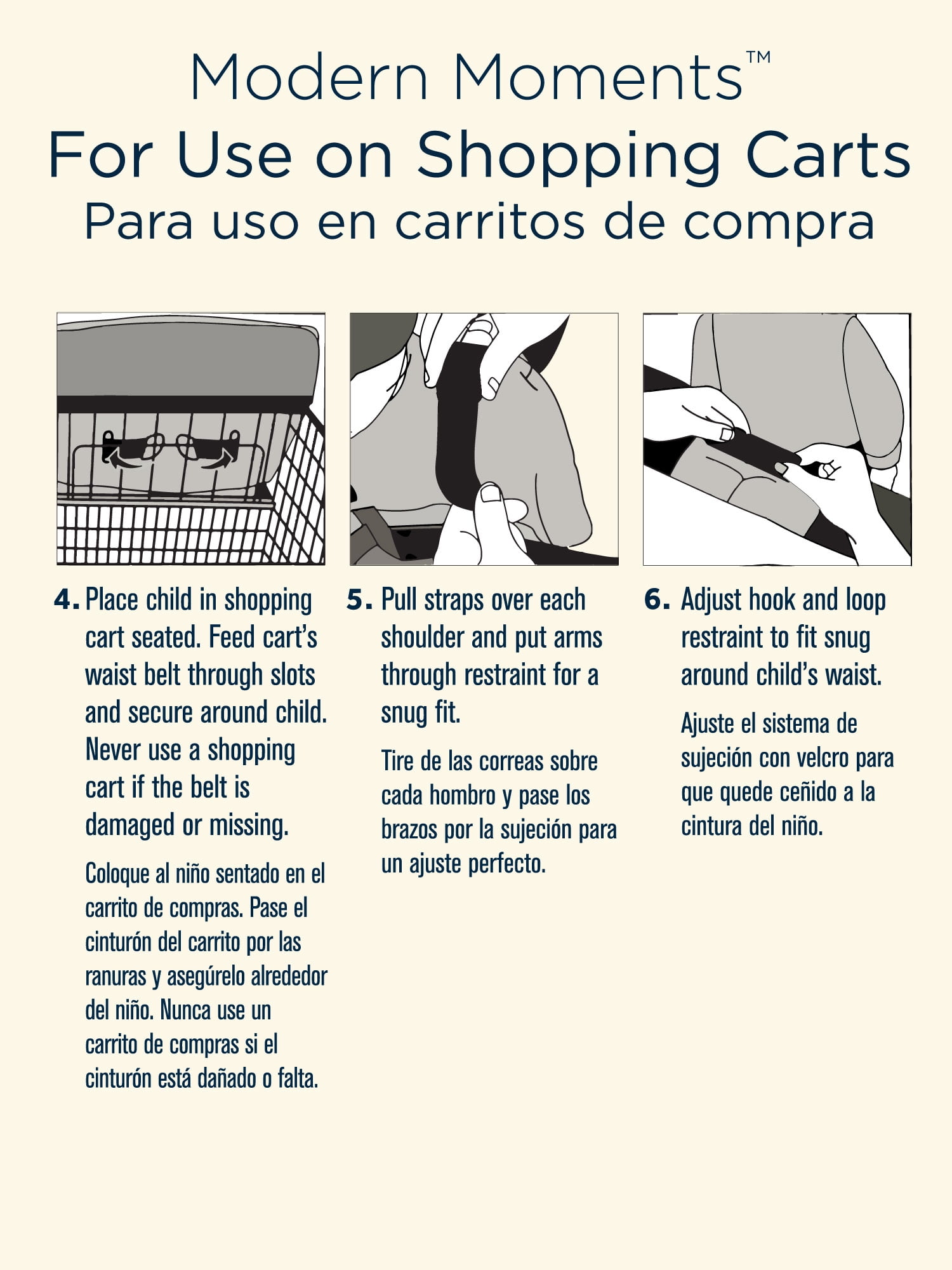 Modern Moments™

For Use on Shopping Carts

Para uso en carritos de compra

4. Place child in shopping cart seated. Feed cart's waist belt through slots and secure around child. Never use a shopping cart if the belt is damaged or missing.

Coloque al niño sentado en el carrito de compras. Pase el cinturón del carrito por las ranuras y asegúrelo alrededor del niño. Nunca use un carrito de compras si el cinturón está dañado o falta.

5. Pull straps over each shoulder and put arms through restraint for a snug fit.

Tire de las correas sobre cada hombro y pase los brazos por la sujeción para un ajuste perfecto.

6. Adjust hook and loop restraint to fit snug around child's waist.

Ajuste el sistema de sujeción con velcro para que quede ceñido a la cintura del niño.