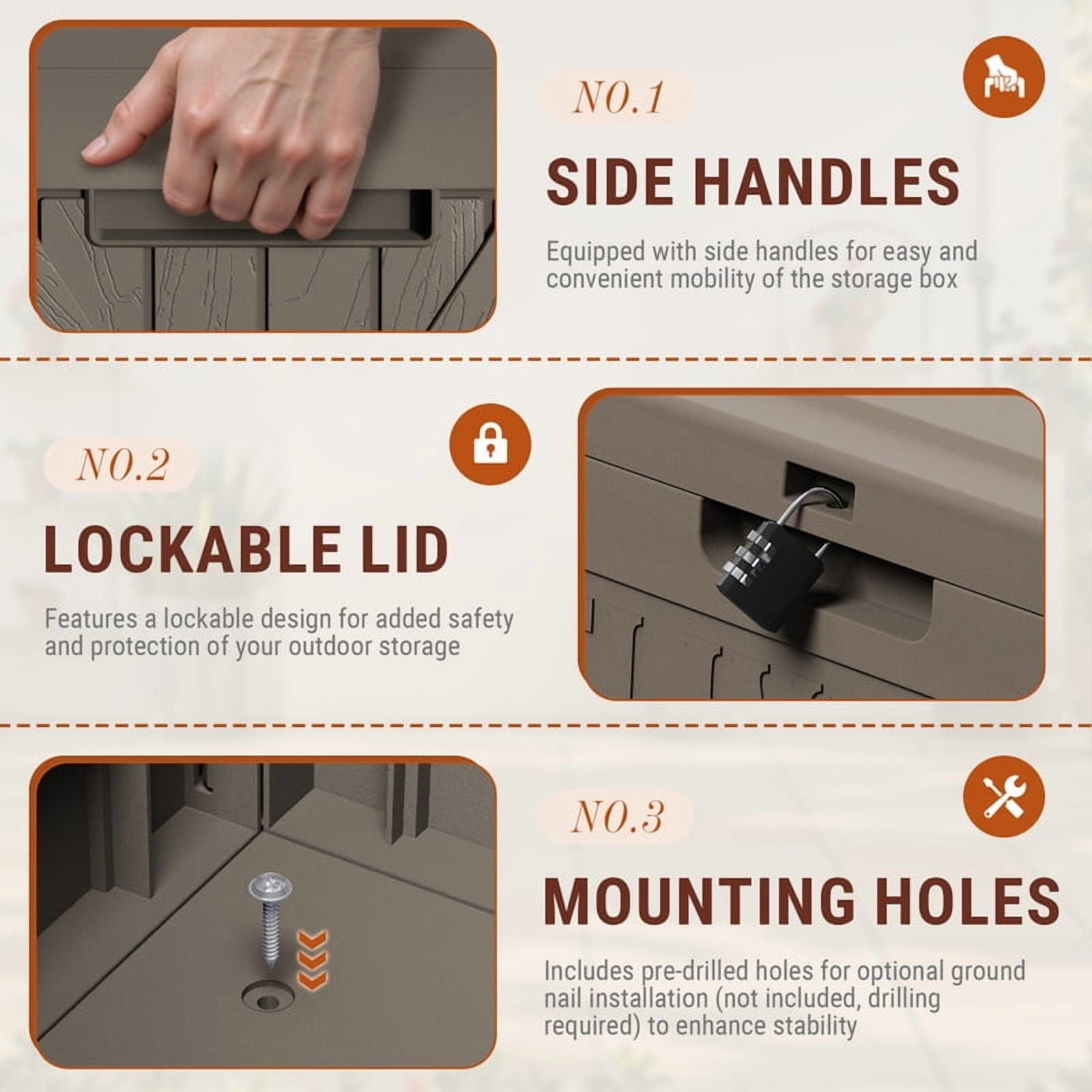 NO.1

SIDE HANDLES

Equipped with side handles for easy and convenient mobility of the storage box

NO.2

LOCKABLE LID

Features a lockable design for added safety and protection of your outdoor storage

NO.3

MOUNTING HOLES

Includes pre-drilled holes for optional ground nail installation (not included, drilling required) to enhance stability