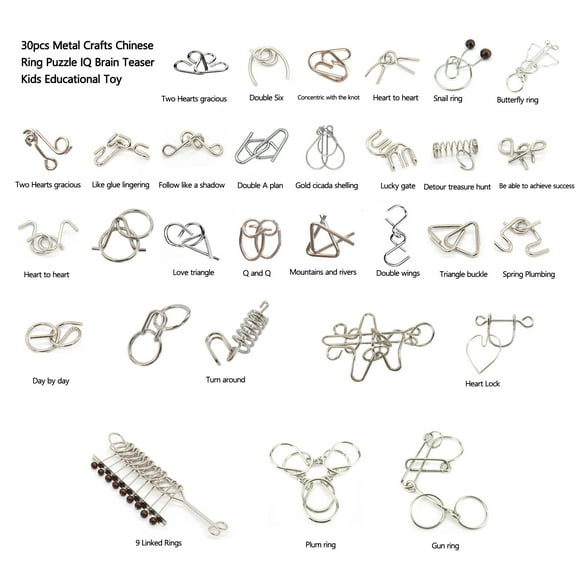 30pcs Metal Crafts Chinese Ring Puzzle IQ Brain Teaser Kids Educational Toy

Two Hearts gracious
Double Six
Concentric with the knot
Heart to heart
Snail ring
Butterfly ring

Two Hearts gracious
Like glue lingering
Follow like a shadow
Double A plan
Gold cicada shelling
Lucky gate
Detour treasure hunt
Be able to achieve success

Heart to heart
Love triangle
Q and Q
Mountains and rivers
Double wings
Triangle buckle
Spring Plumbing

Day by day
Turn around
Heart Lock

9 Linked Rings
Plum ring
Gun ring