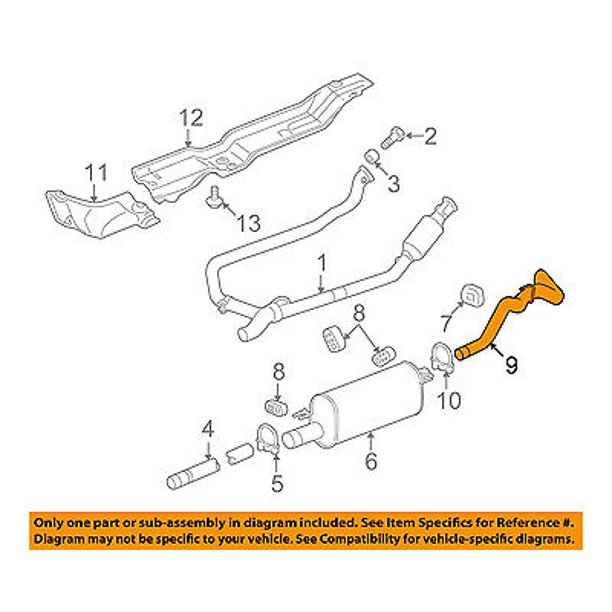 12
2
11
3
13
1
8
7
9
8
10
4
6
5

Only one part or sub-assembly in diagram included. See Item Specifics for Reference #.
Diagram may not be specific to your vehicle. See Compatibility for vehicle-specific diagrams.