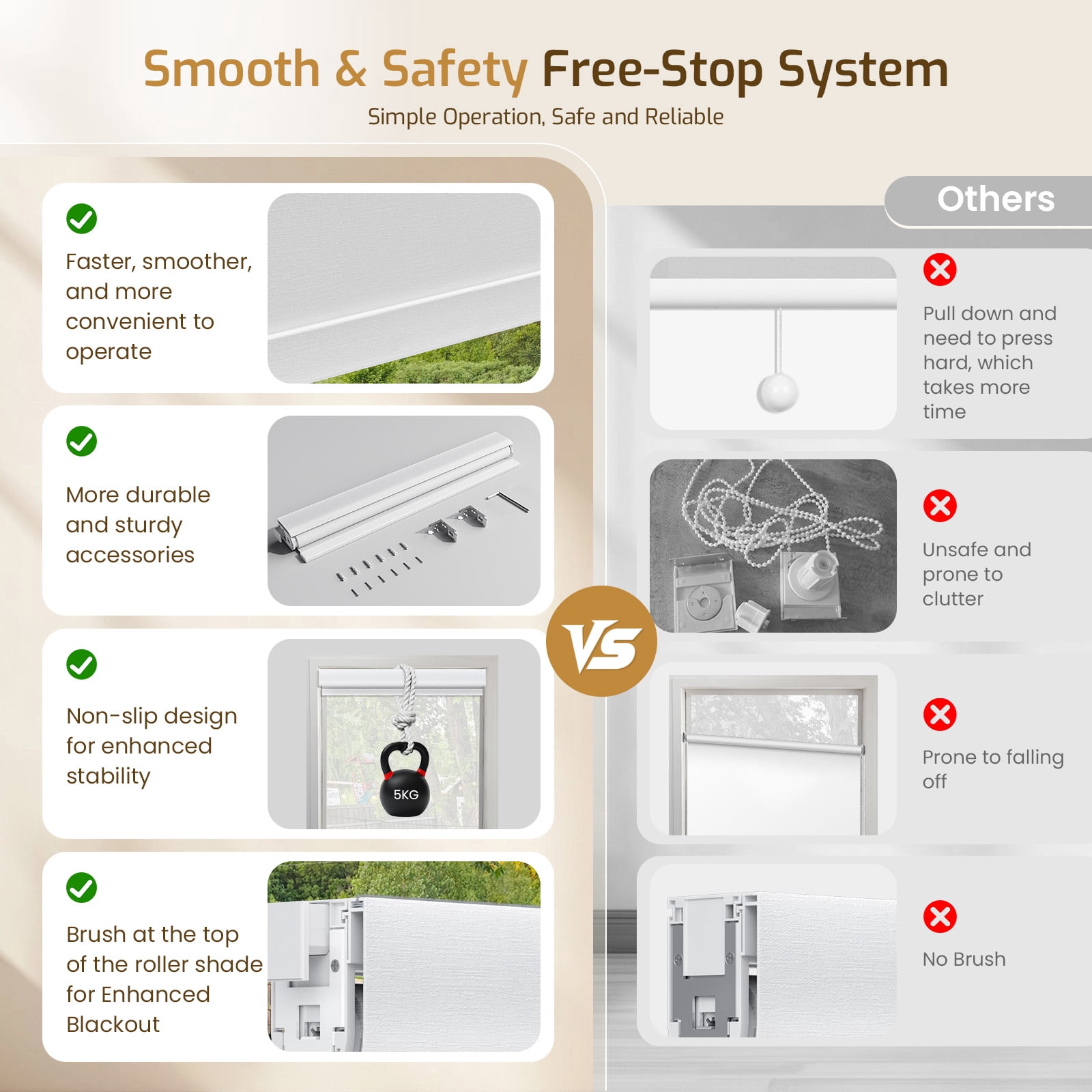 Smooth & Safety Free-Stop System

Simple Operation, Safe and Reliable

Faster, smoother, and more convenient to operate

More durable and sturdy accessories

Non-slip design for enhanced stability

5KG

Brush at the top of the roller shade for Enhanced Blackout

VS

Others

Pull down and need to press hard, which takes more time

Unsafe and prone to clutter

Prone to falling off

No Brush