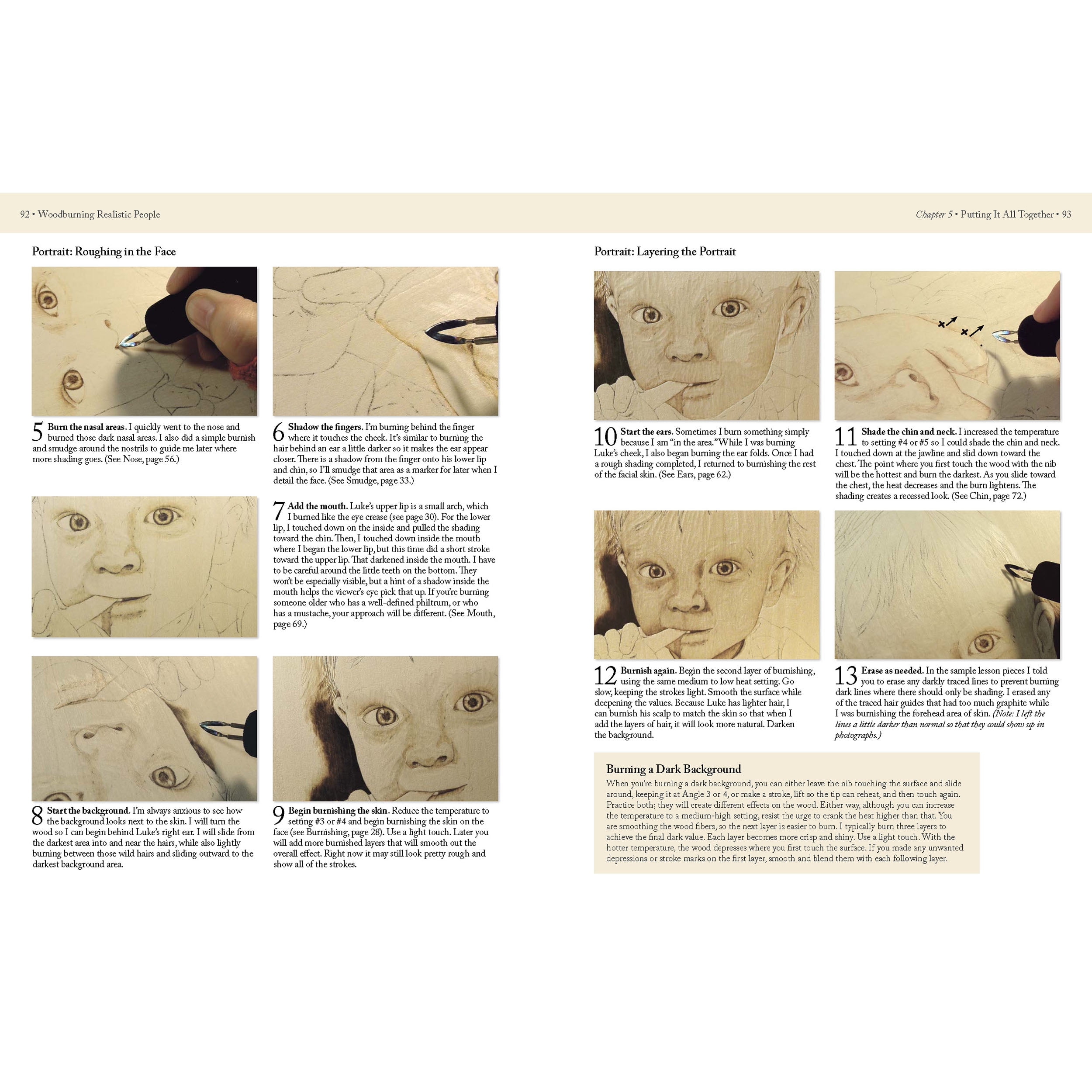 92 • Woodburning Realistic People

Portrait: Roughing in the Face

5 Burn the nasal areas. I quickly went to the nose and burned those dark nasal areas. I also did a simple burnish and smudge around the nostrils to guide me later where more shading goes. (See Nose, page 56.)

6 Shadow the fingers. I'm burning behind the finger where it touches the cheek. It's similar to burning the hair behind an ear a little darker so it makes the ear appear closer. There is a shadow from the finger onto his lower lip and chin, so I'll smudge that area as a marker for later when I detail the face. (See Smudge, page 33.)

7 Add the mouth. Luke's upper lip is a small arch, which I burned like the eye crease (see page 30). For the lower lip, I touched down on the inside and pulled the shading toward the chin. Then, I touched down inside the mouth where I began the lower lip, but this time did a short stroke toward the upper lip. That darkened inside the mouth. I have to be careful around the little teeth on the bottom. They won't be especially visible, but a hint of a shadow inside the mouth helps the viewer's eye pick that up. If you're burning someone older who has a well-defined philtrum, or who has a mustache, your approach will be different. (See Mouth, page 69.)

8 Start the background. I'm always anxious to see how the background looks next to the skin. I will turn the wood so I can begin behind Luke's right ear. I will slide from the darkest area into and near the hairs, while also lightly burning between those wild hairs and sliding outward to the darkest background area.

9 Begin burnishing the skin. Reduce the temperature to setting #3 or #4 and begin burnishing the skin on the face (see Burnishing, page 28). Use a light touch. Later you will add more burnished layers that will smooth out the overall effect. Right now it may still look pretty rough and show all of the strokes.

Chapter 5 • Putting It All Together • 93

Portrait: Layering the Portrait

10 Start the ears. Sometimes I burn something simply because I am "in the area." While I was burning Luke's cheek, I also began burning the ear folds. Once I had a rough shading completed, I returned to burnishing the rest of the facial skin. (See Ears, page 62.)

11 Shade the chin and neck. I increased the temperature to setting #4 or #5 so I could shade the chin and neck. I touched down at the jawline and slid down toward the chest. The point where you first touch the wood with the nib will be the hottest and burn the darkest. As you slide toward the chest, the heat decreases and the burn lightens. The shading creates a recessed look. (See Chin, page 72.)

12 Burnish again. Begin the second layer of burnishing, using the same medium to low heat setting. Go slow, keeping the strokes light. Smooth the surface while deepening the values. Because Luke has lighter hair, I can burnish his scalp to match the skin so that when I add the layers of hair, it will look more natural. Darken the background.

13 Erase as needed. In the sample lesson pieces I told you to erase any darkly traced lines to prevent burning dark lines where there should only be shading. I erased any of the traced hair guides that had too much graphite while I was burnishing the forehead area of skin. (Note: I left the lines a little darker than normal so that they could show up in photographs.)

Burning a Dark Background
When you're burning a dark background, you can either leave the nib touching the surface and slide around, keeping it at Angle 3 or 4, or make a stroke, lift so the tip can reheat, and then touch again. Practice both; they will create different effects on the wood. Either way, although you can increase the temperature to a medium-high setting, resist the urge to crank the heat higher than that. You are smoothing the wood fibers, so the next layer is easier to burn. I typically burn three layers to achieve the final dark value. Each layer becomes more crisp and shiny. Use a light touch. With the hotter temperature, the wood depresses where you first touch the surface. If you made any unwanted depressions or stroke marks on the first layer, smooth and blend them with each following layer.