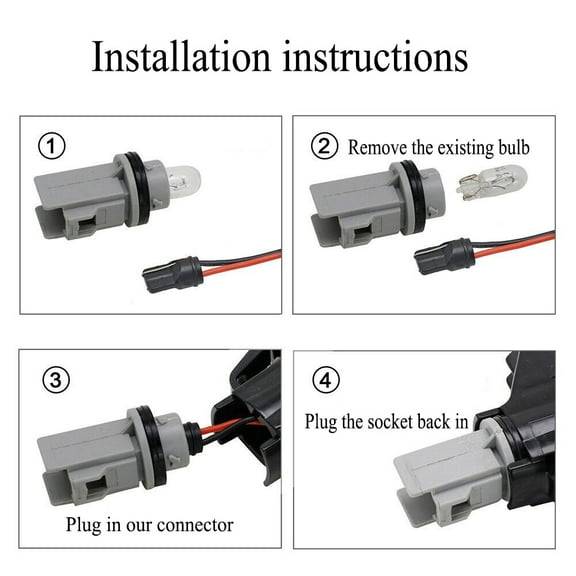 Installation instructions

①

② Remove the existing bulb

③

Plug in our connector

④

Plug the socket back in