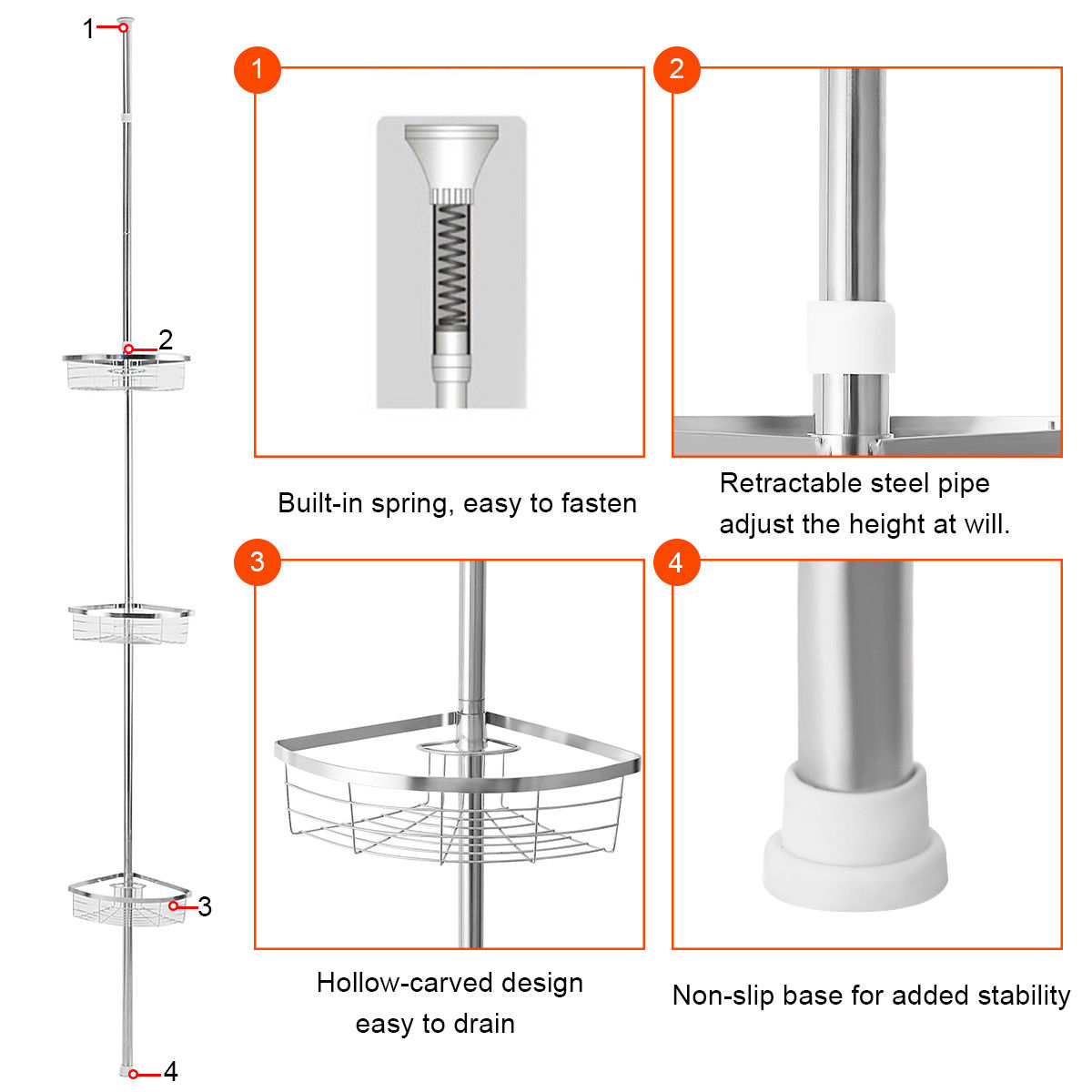 1

2

3

4

1

Built-in spring, easy to fasten

2

Retractable steel pipe adjust the height at will.

3

Hollow-carved design easy to drain

4

Non-slip base for added stability