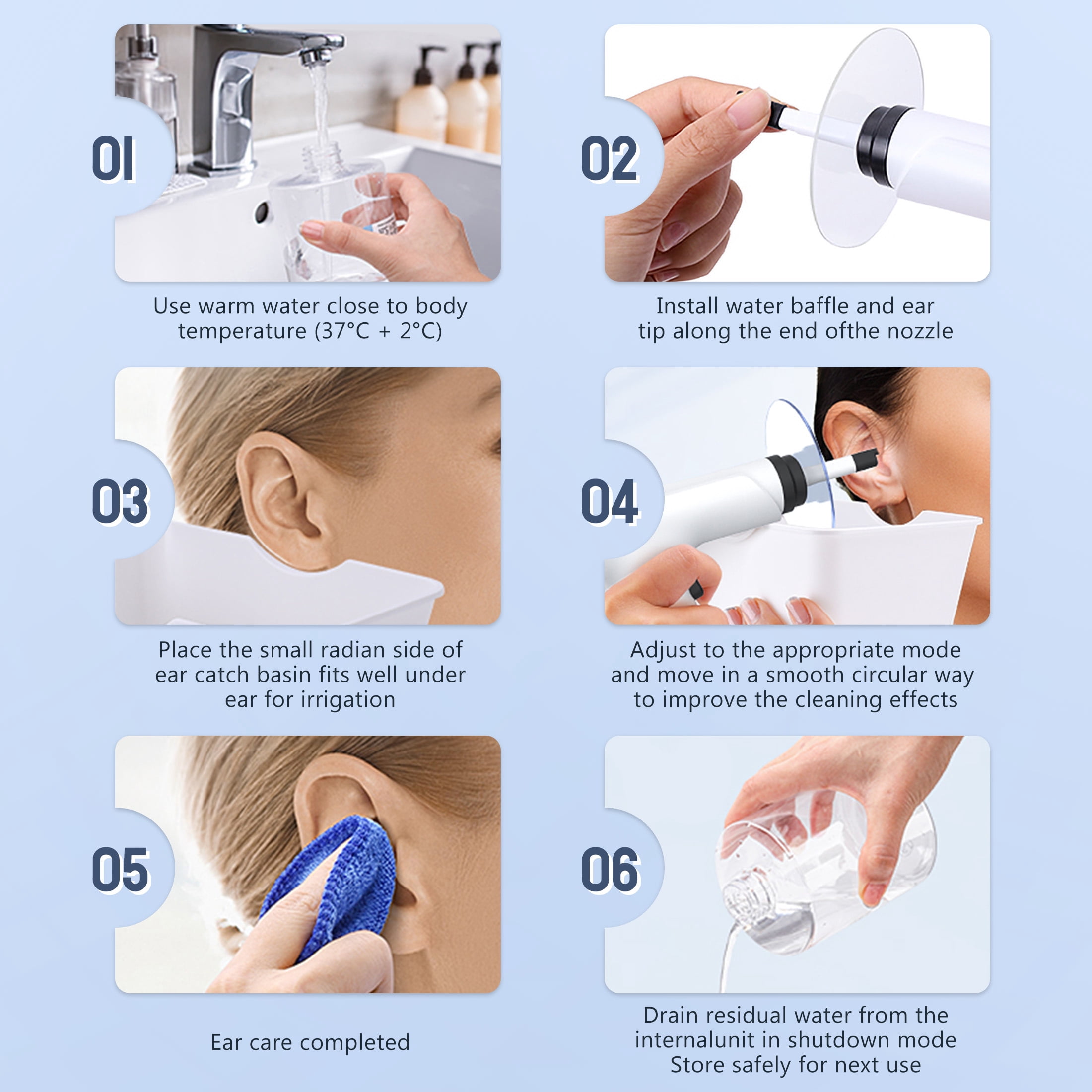 01

Use warm water close to body temperature (37°C + 2°C)

02

Install water baffle and ear tip along the end ofthe nozzle

03

Place the small radian side of ear catch basin fits well under ear for irrigation

04

Adjust to the appropriate mode and move in a smooth circular way to improve the cleaning effects

05

Ear care completed

06

Drain residual water from the internalunit in shutdown mode Store safely for next use