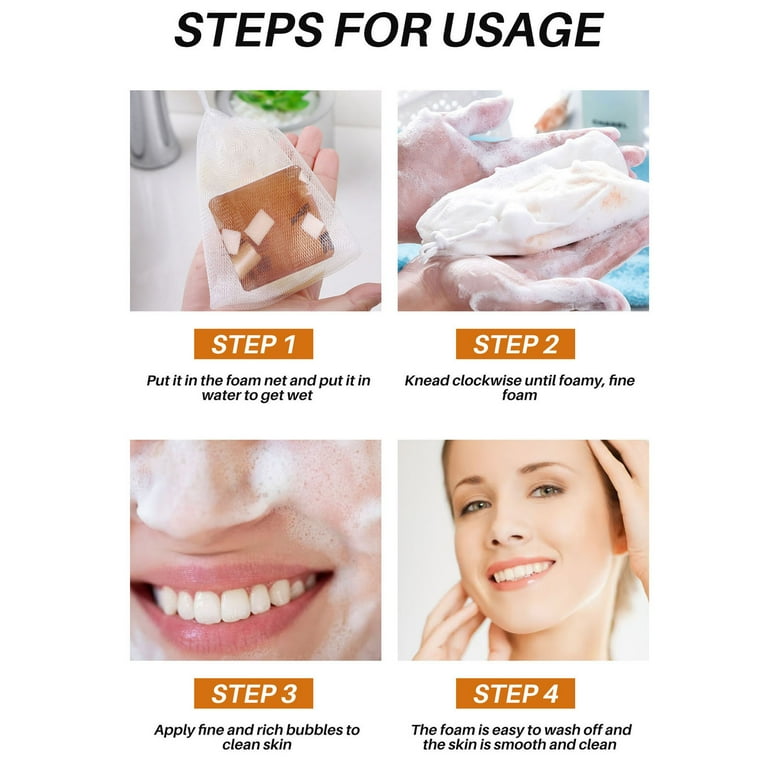 STEPS FOR USAGE

CHANEL

STEP 1

Put it in the foam net and put it in water to get wet

STEP 2

Knead clockwise until foamy, fine foam

STEP 3

Apply fine and rich bubbles to clean skin

STEP 4

The foam is easy to wash off and the skin is smooth and clean