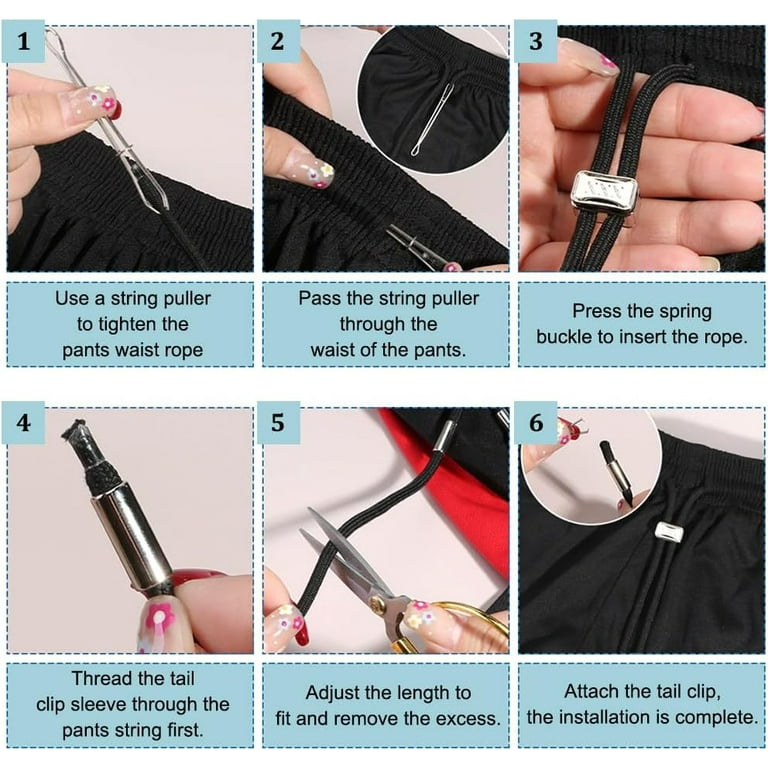 1

Use a string puller to tighten the pants waist rope

2

Pass the string puller through the waist of the pants.

3

Press the spring buckle to insert the rope.

4

Thread the tail clip sleeve through the pants string first.

5

Adjust the length to fit and remove the excess.

6

Attach the tail clip, the installation is complete.