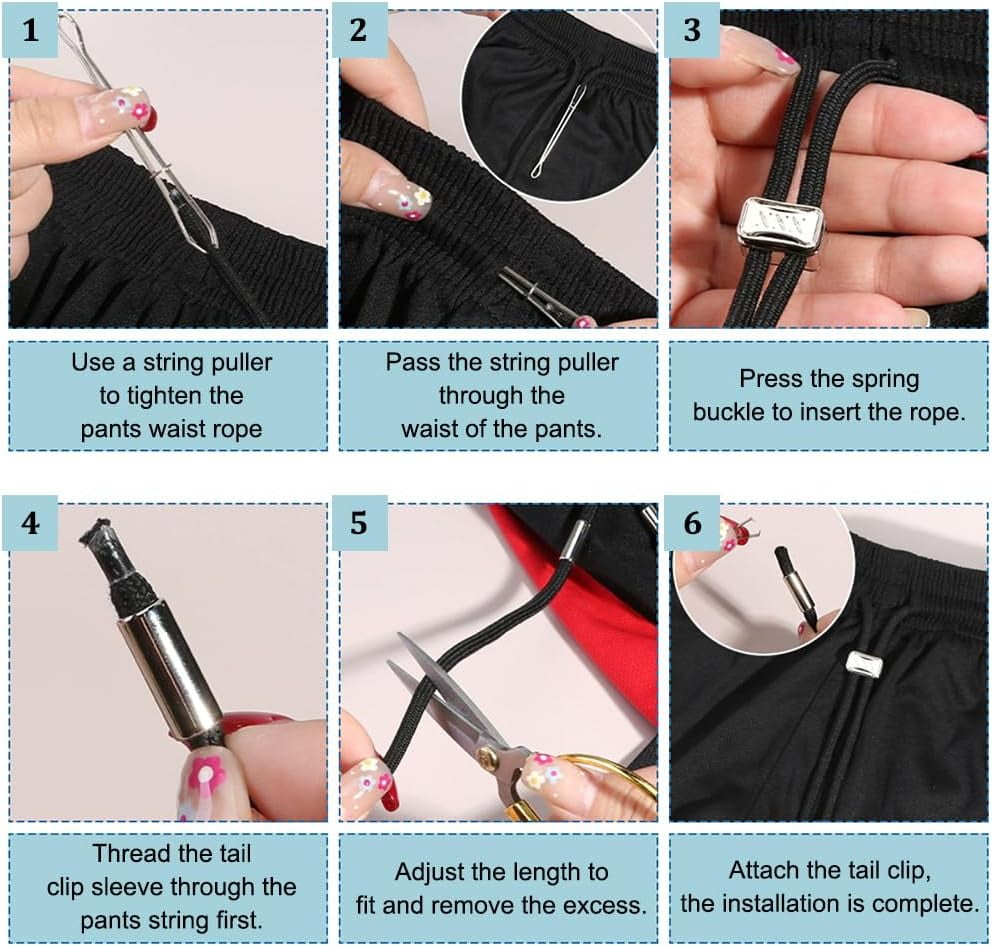 1

Use a string puller to tighten the pants waist rope

2

Pass the string puller through the waist of the pants.

3

Press the spring buckle to insert the rope.

4

Thread the tail clip sleeve through the pants string first.

5

Adjust the length to fit and remove the excess.

6

Attach the tail clip, the installation is complete.