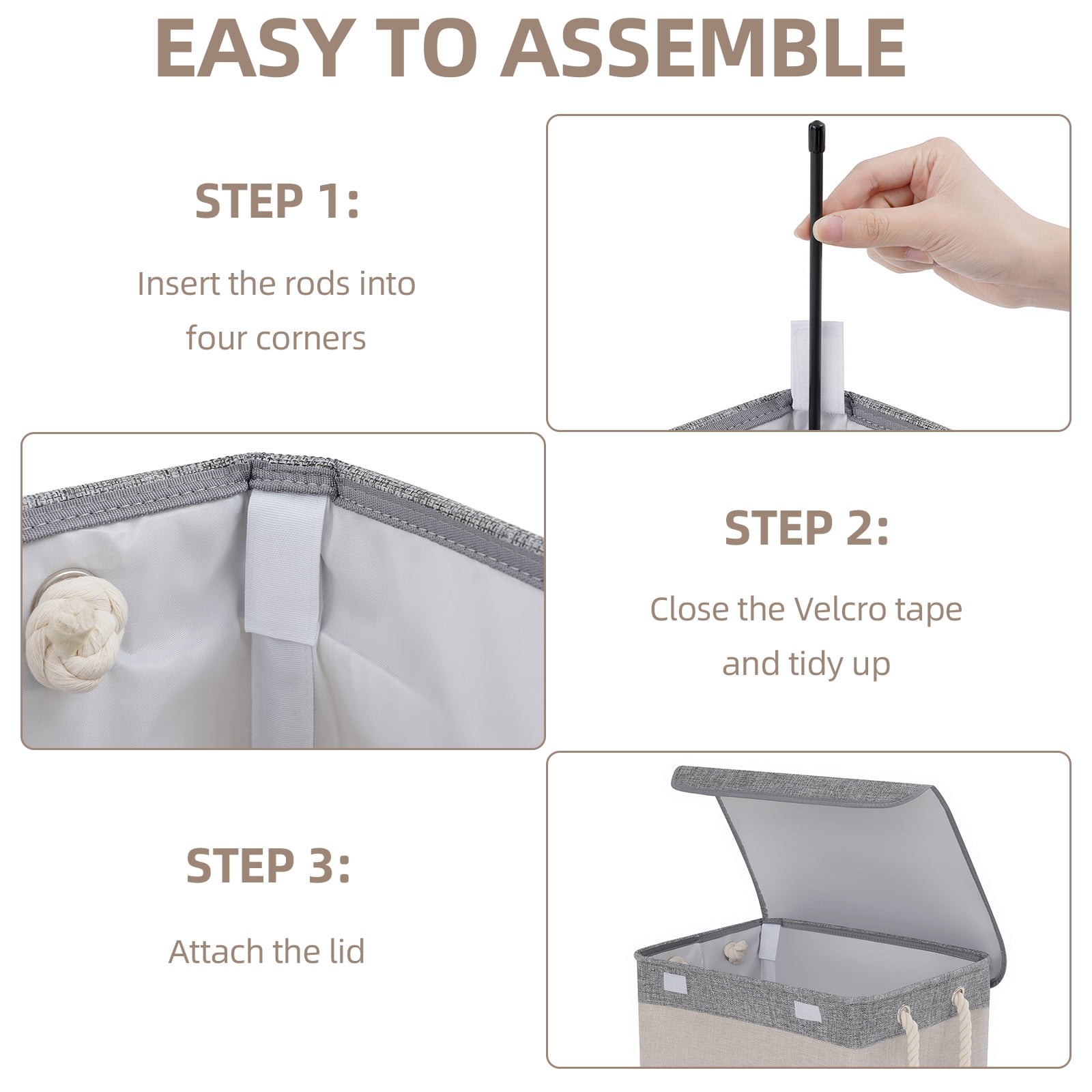 EASY TO ASSEMBLE

STEP 1:

Insert the rods into four corners

STEP 2:

Close the Velcro tape and tidy up

STEP 3:

Attach the lid