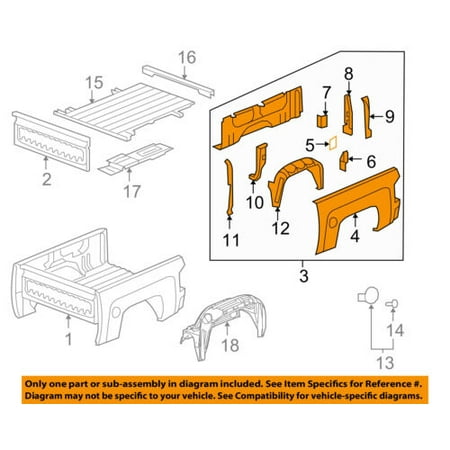 16
15
2
17
8
7
9
5
6
10
11
12
4
3
1
18
14
13

Only one part or sub-assembly in diagram included. See Item Specifics for Reference #. Diagram may not be specific to your vehicle. See Compatibility for vehicle-specific diagrams.