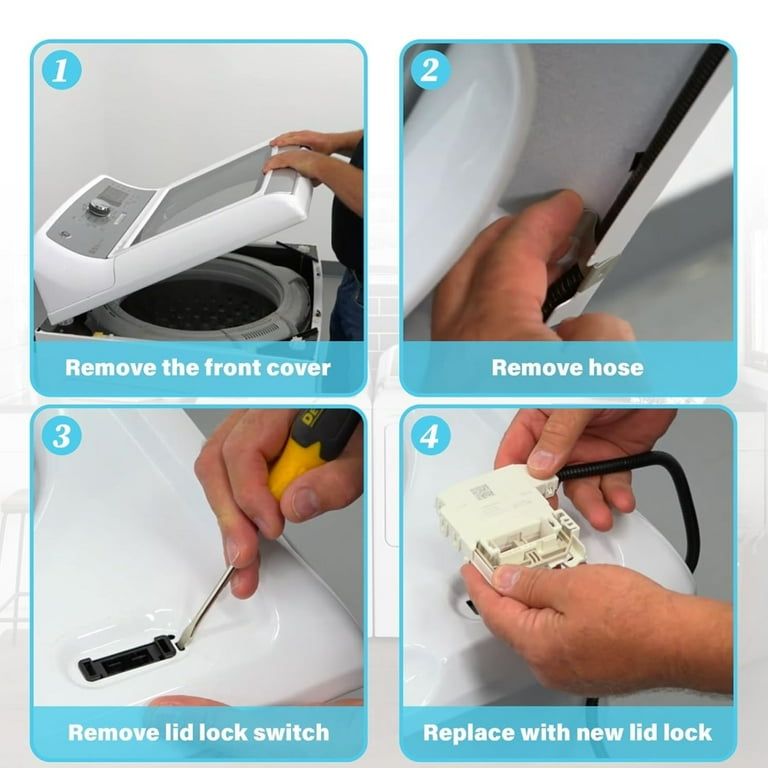 1

Remove the front cover

2

Remove hose

3

Remove lid lock switch

4

Replace with new lid lock