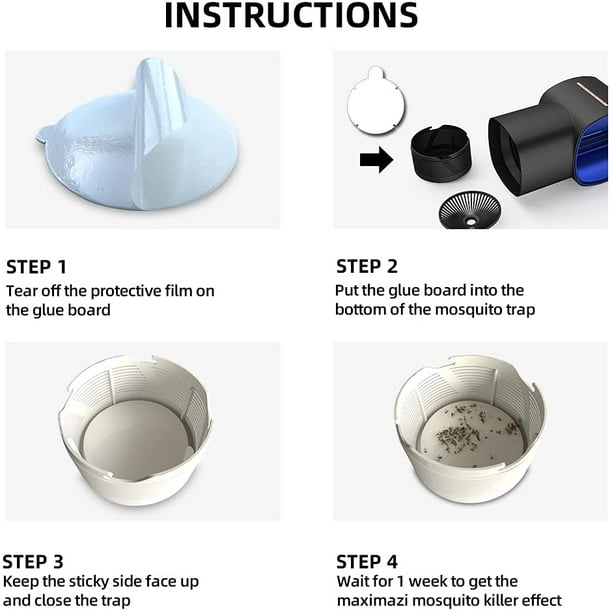 INSTRUCTIONS

STEP 1
Tear off the protective film on the glue board

STEP 2
Put the glue board into the bottom of the mosquito trap

STEP 3
Keep the sticky side face up and close the trap

STEP 4
Wait for 1 week to get the maximazi mosquito killer effect