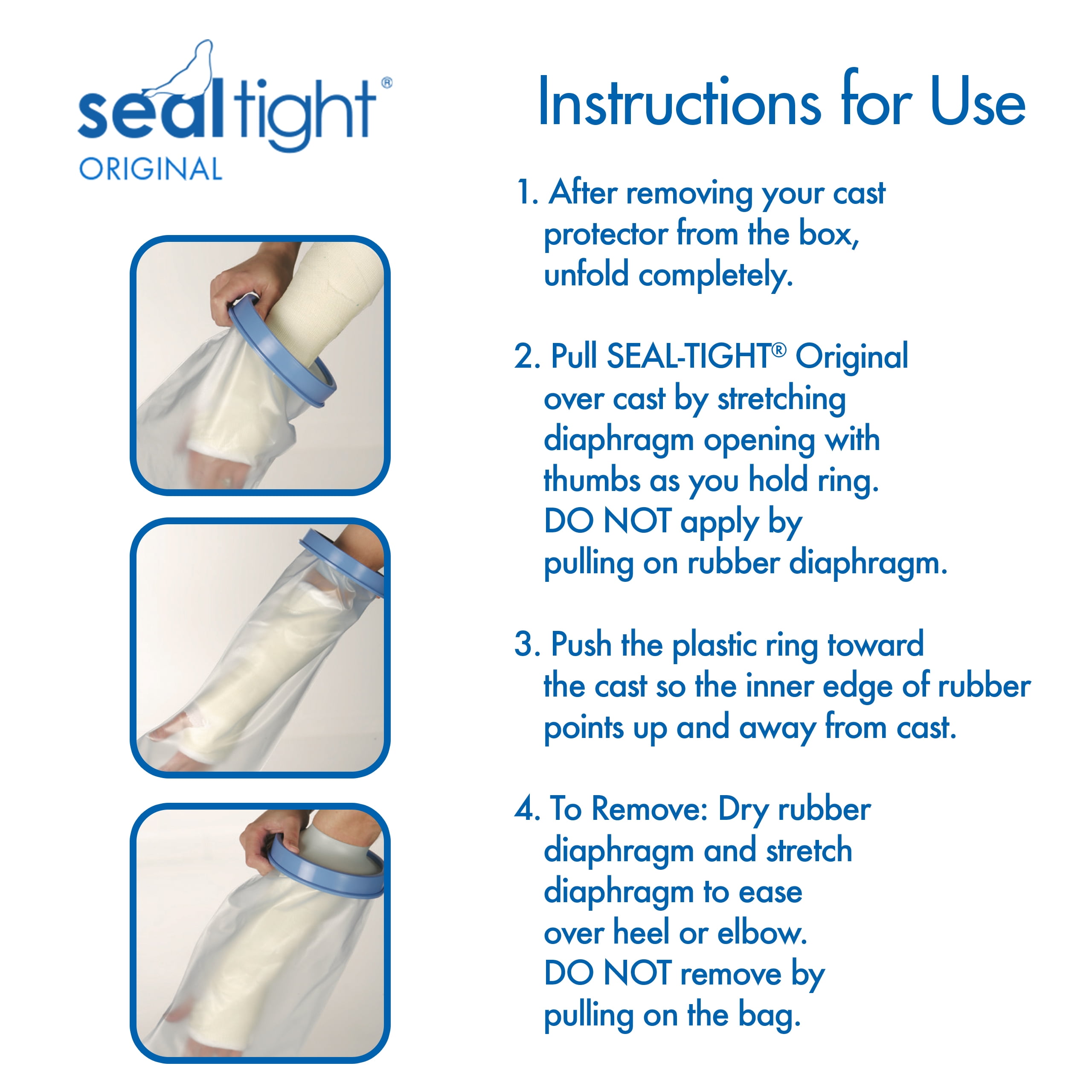 sealtight®
ORIGINAL

Instructions for Use

1. After removing your cast protector from the box, unfold completely.

2. Pull SEAL-TIGHT® Original over cast by stretching diaphragm opening with thumbs as you hold ring. DO NOT apply by pulling on rubber diaphragm.

3. Push the plastic ring toward the cast so the inner edge of rubber points up and away from cast.

4. To Remove: Dry rubber diaphragm and stretch diaphragm to ease over heel or elbow. DO NOT remove by pulling on the bag.