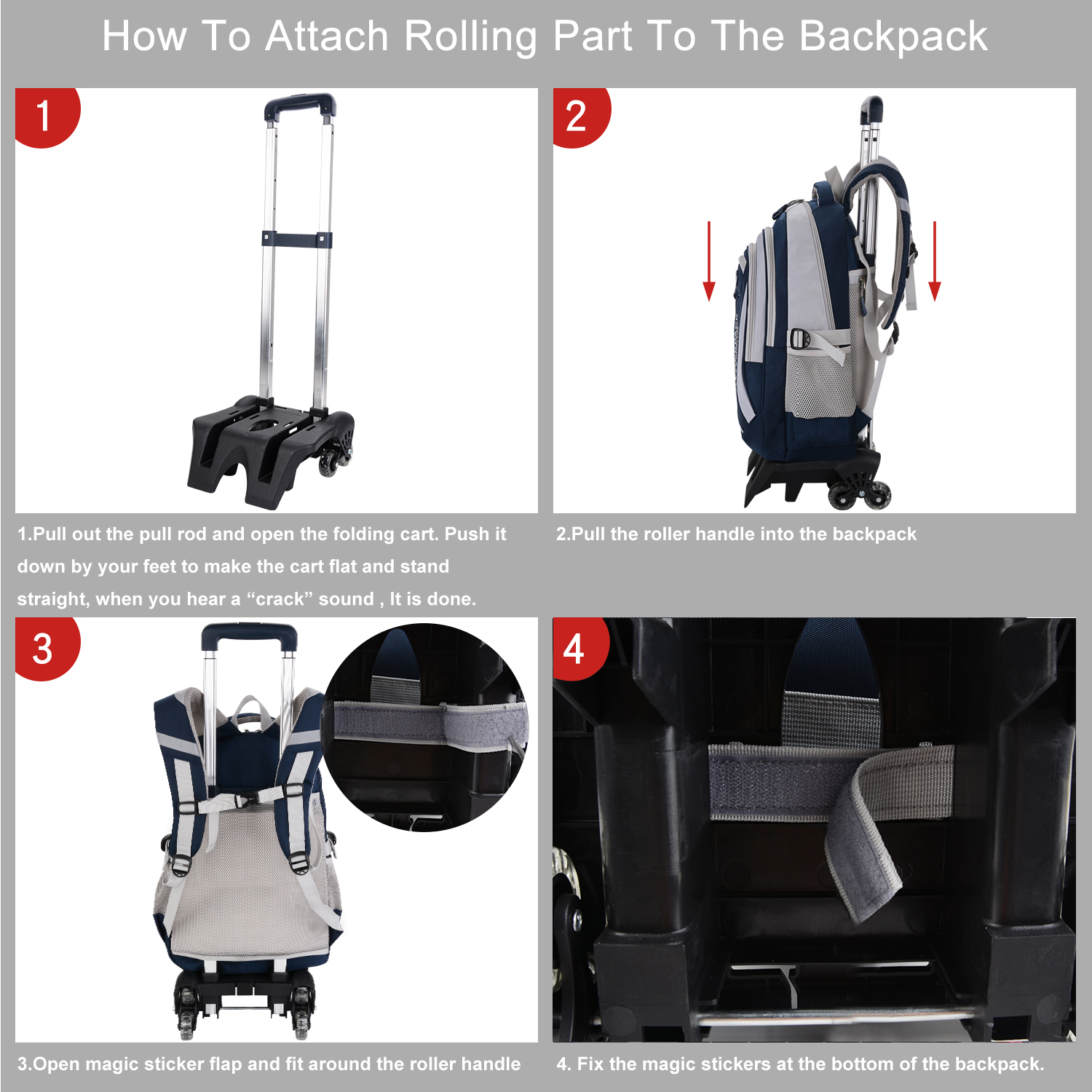 How To Attach Rolling Part To The Backpack

1

1.Pull out the pull rod and open the folding cart. Push it down by your feet to make the cart flat and stand straight, when you hear a “crack” sound , It is done.

2

2.Pull the roller handle into the backpack

3

3.Open magic sticker flap and fit around the roller handle

4

4. Fix the magic stickers at the bottom of the backpack.