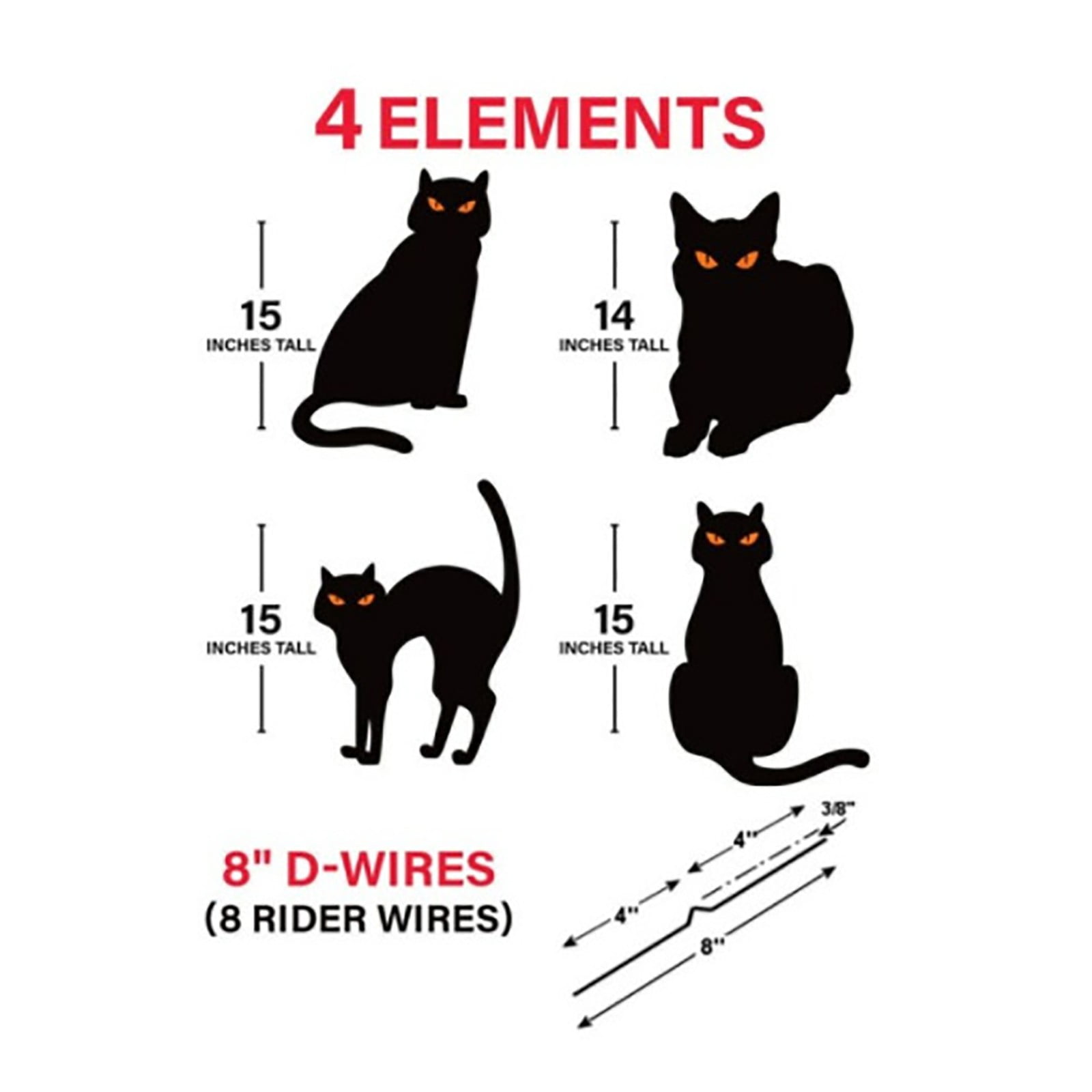 4 ELEMENTS

15
INCHES TALL

14
INCHES TALL

15
INCHES TALL

15
INCHES TALL

8" D-WIRES
(8 RIDER WIRES)

3/8"
4"
4"
8"