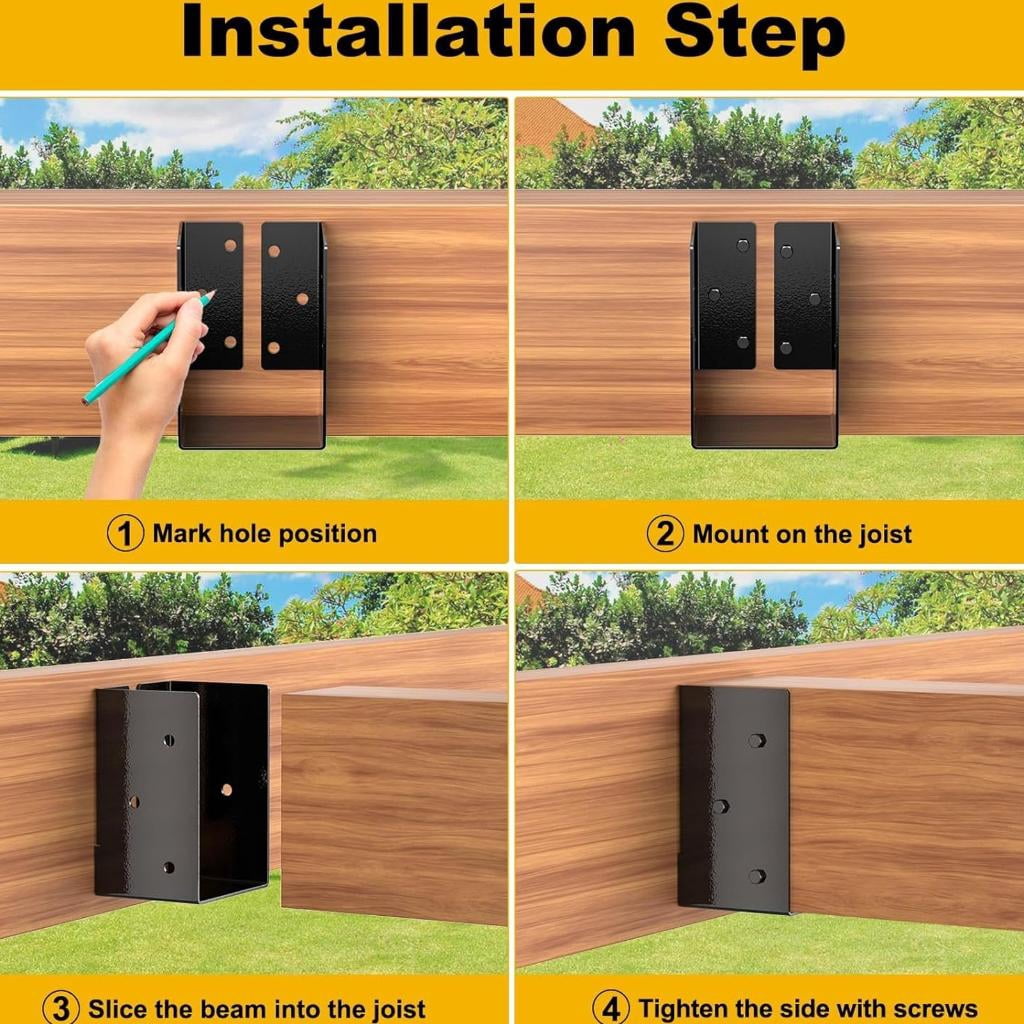 Installation Step

1 Mark hole position

2 Mount on the joist

3 Slice the beam into the joist

4 Tighten the side with screws