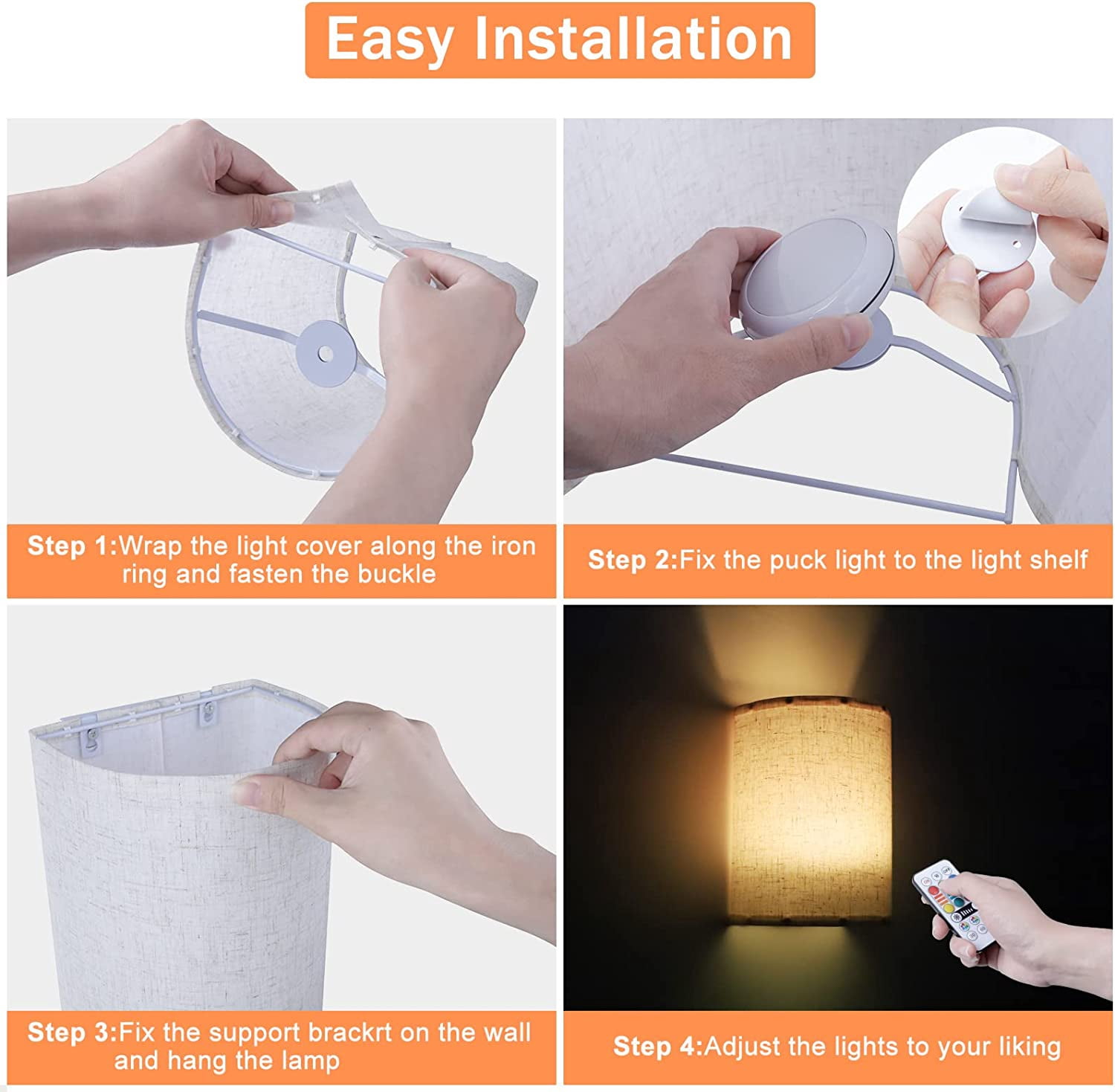 Easy Installation

Step 1:Wrap the light cover along the iron ring and fasten the buckle

Step 2:Fix the puck light to the light shelf

Step 3:Fix the support brackrt on the wall and hang the lamp

Step 4:Adjust the lights to your liking