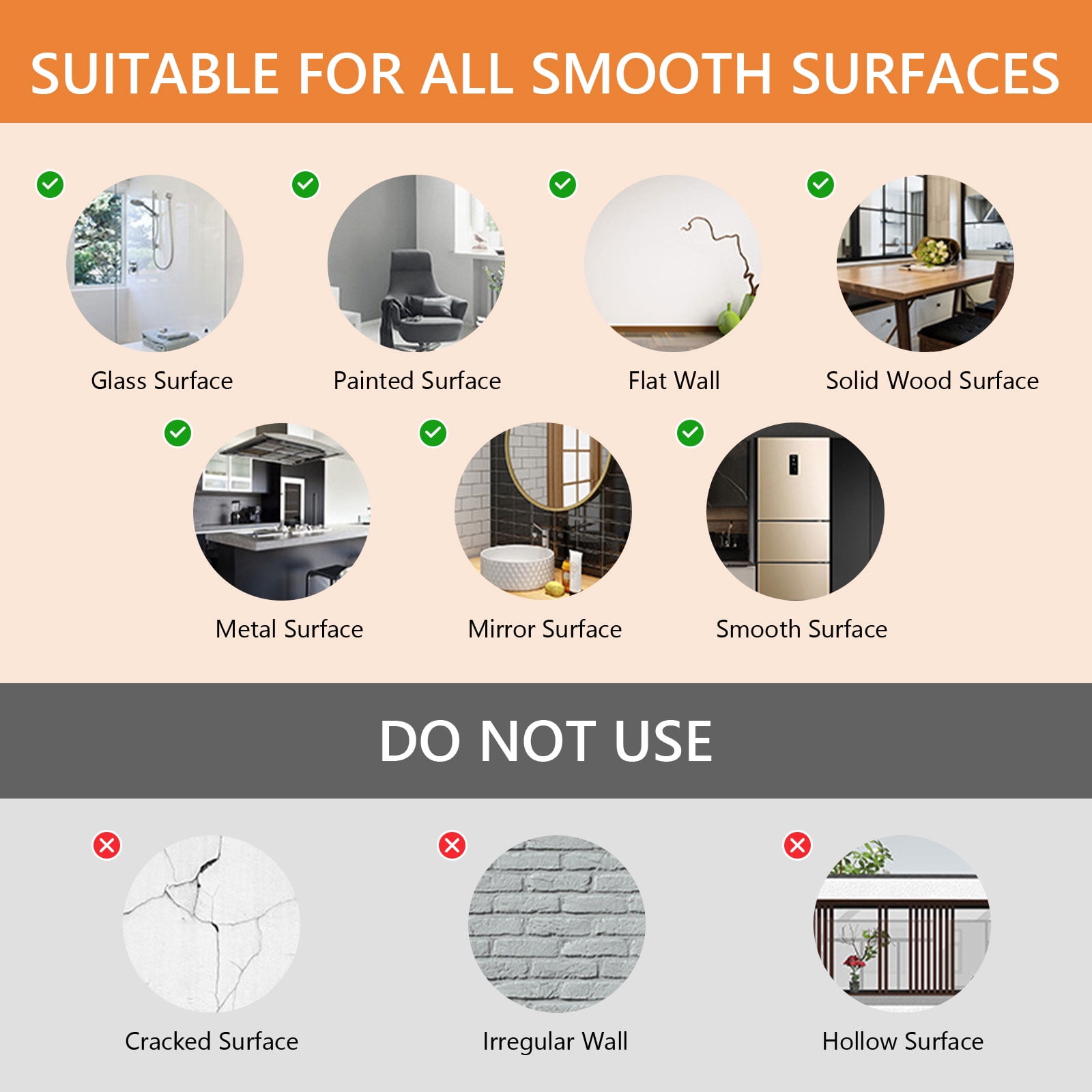 SUITABLE FOR ALL SMOOTH SURFACES

Glass Surface

Painted Surface

Flat Wall

Solid Wood Surface

Metal Surface

Mirror Surface

Smooth Surface

DO NOT USE

Cracked Surface

Irregular Wall

Hollow Surface