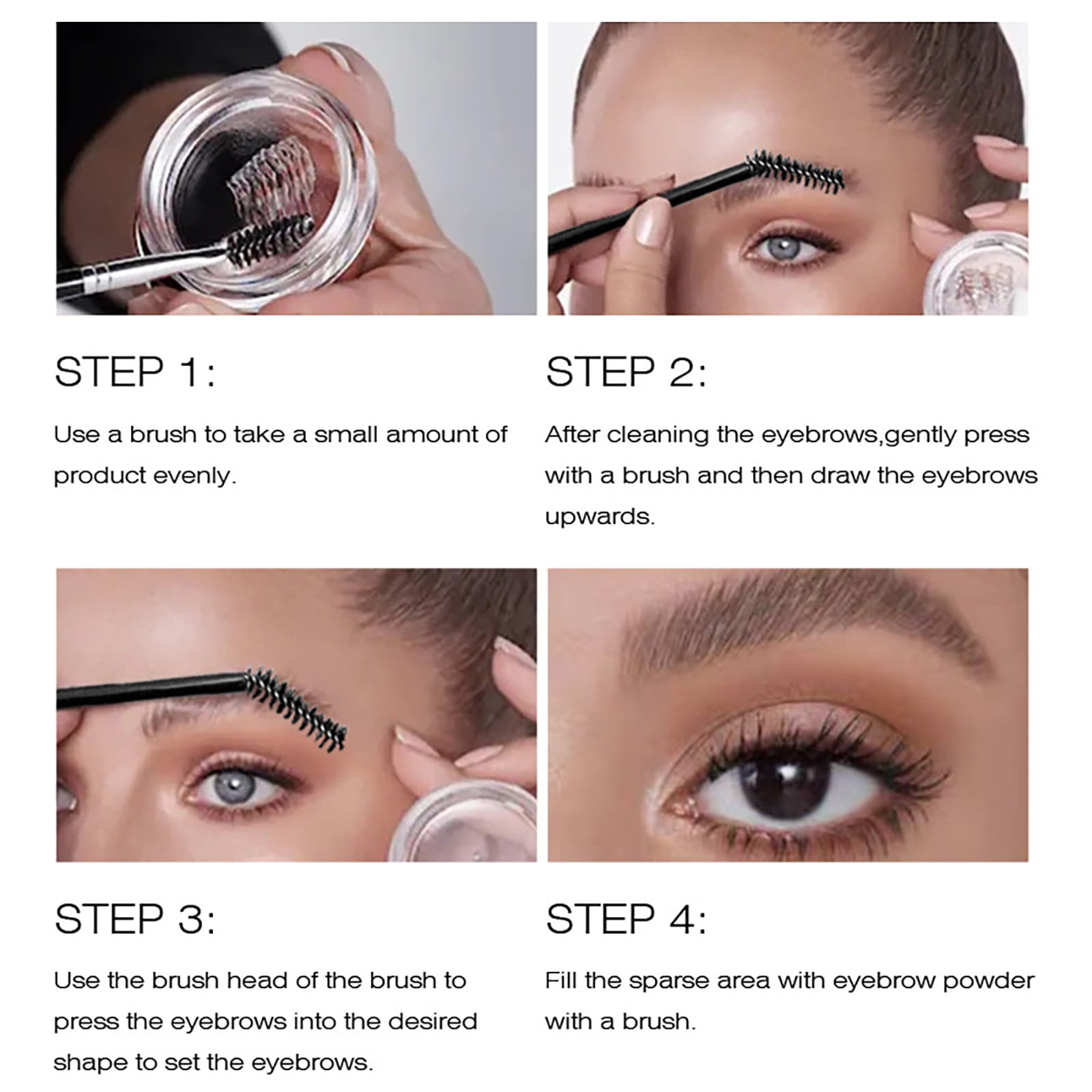 STEP 1:

Use a brush to take a small amount of product evenly.

STEP 2:

After cleaning the eyebrows,gently press with a brush and then draw the eyebrows upwards.

STEP 3:

Use the brush head of the brush to press the eyebrows into the desired shape to set the eyebrows.

STEP 4:

Fill the sparse area with eyebrow powder with a brush.