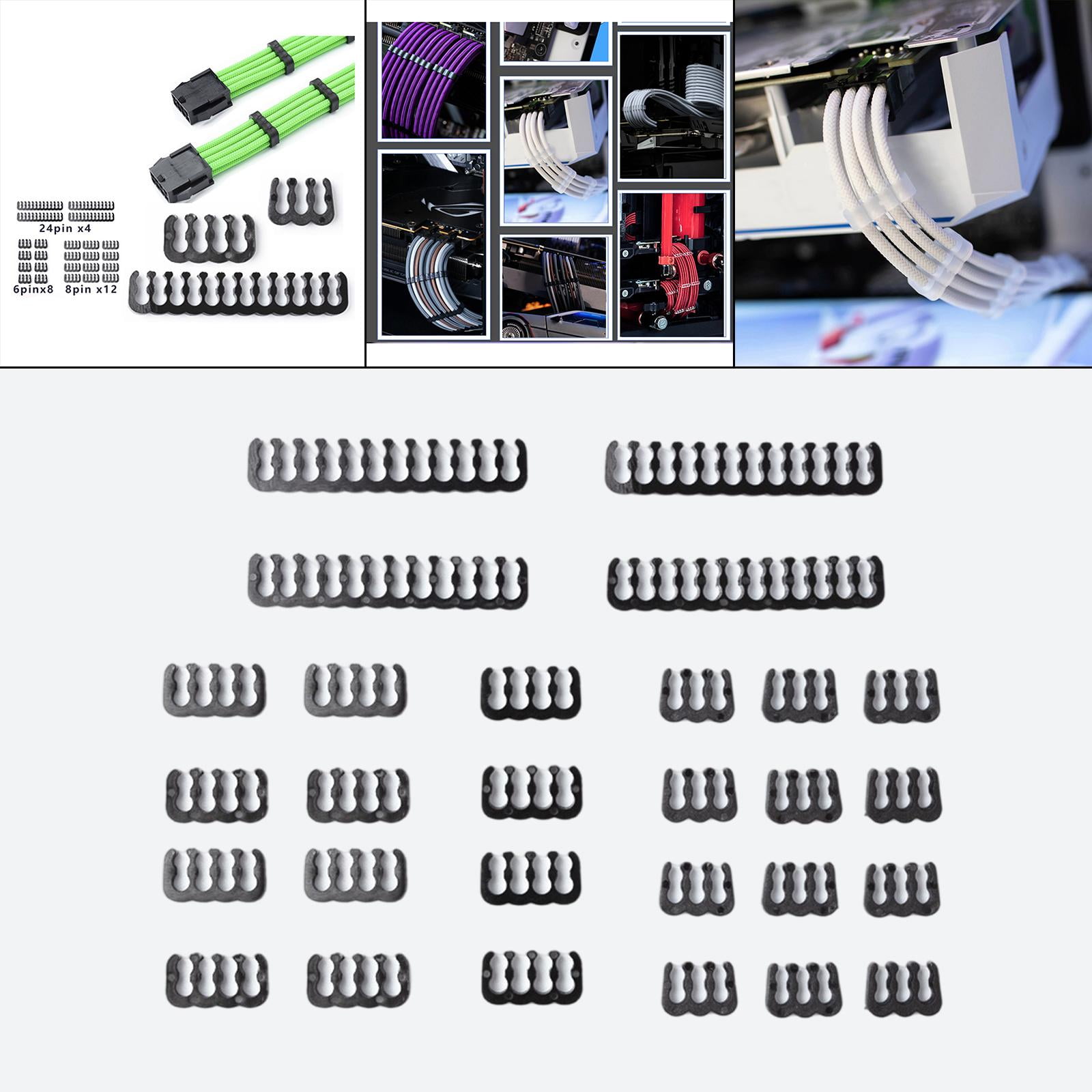 24pin x4

6pinx8 8pin x12