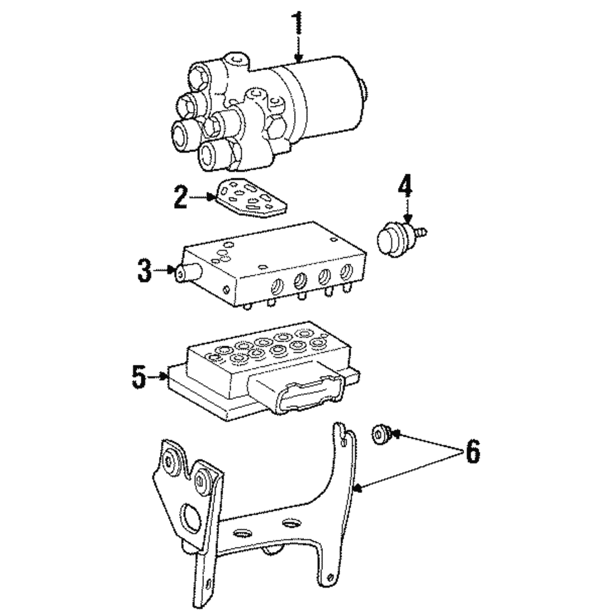 1
2
4
3
5
6