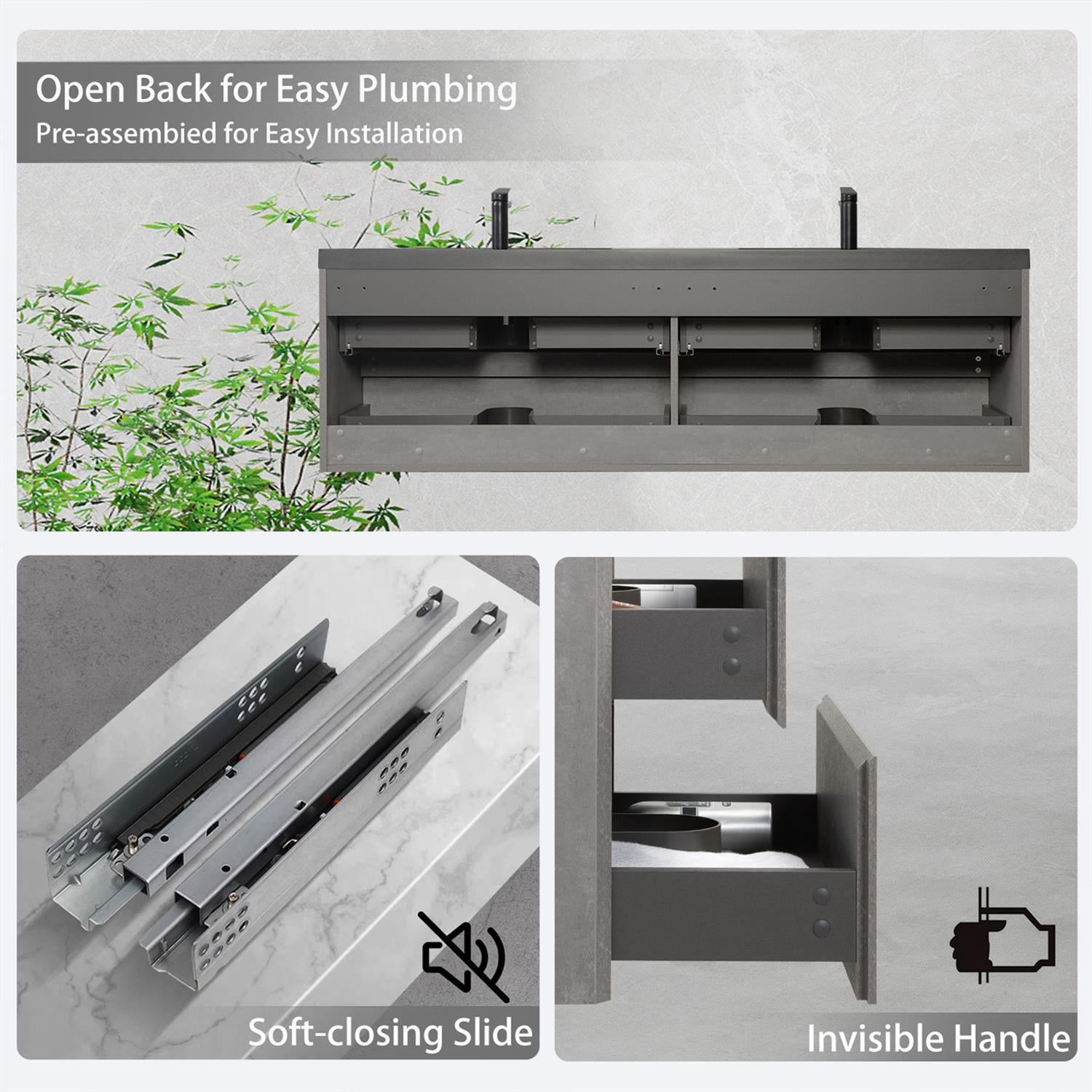 Open Back for Easy Plumbing
Pre-assembied for Easy Installation

Soft-closing Slide

Invisible Handle