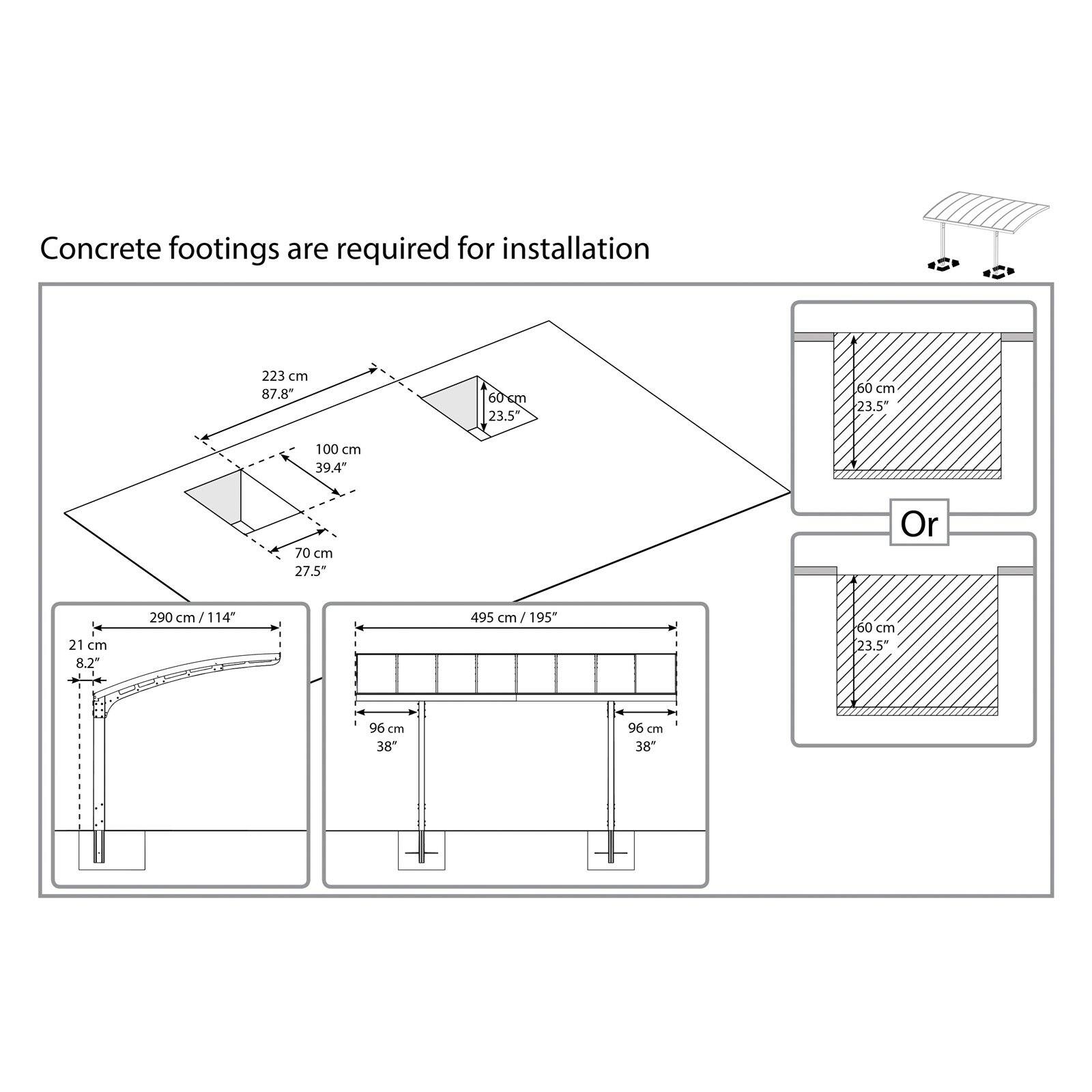 Concrete footings are required for installation

223 cm
87.8″

60 cm
23.5″

100 cm
39.4″

70 cm
27.5″

60 cm
23.5″

Or

60 cm
23.5″

290 cm / 114″

21 cm
8.2″

495 cm / 195″

96 cm
38″

96 cm
38″