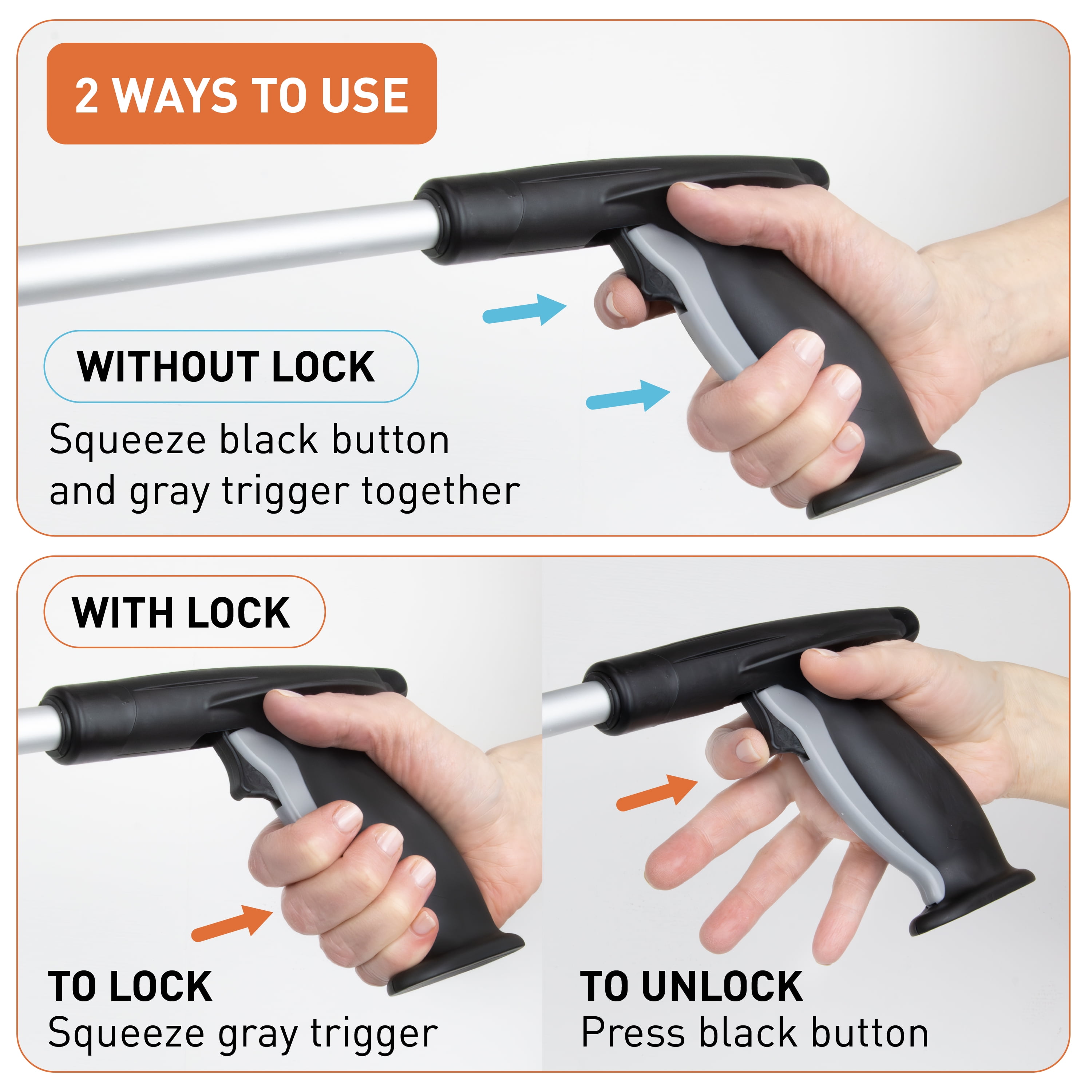 2 WAYS TO USE

WITHOUT LOCK

Squeeze black button and gray trigger together

WITH LOCK

TO LOCK
Squeeze gray trigger

TO UNLOCK
Press black button