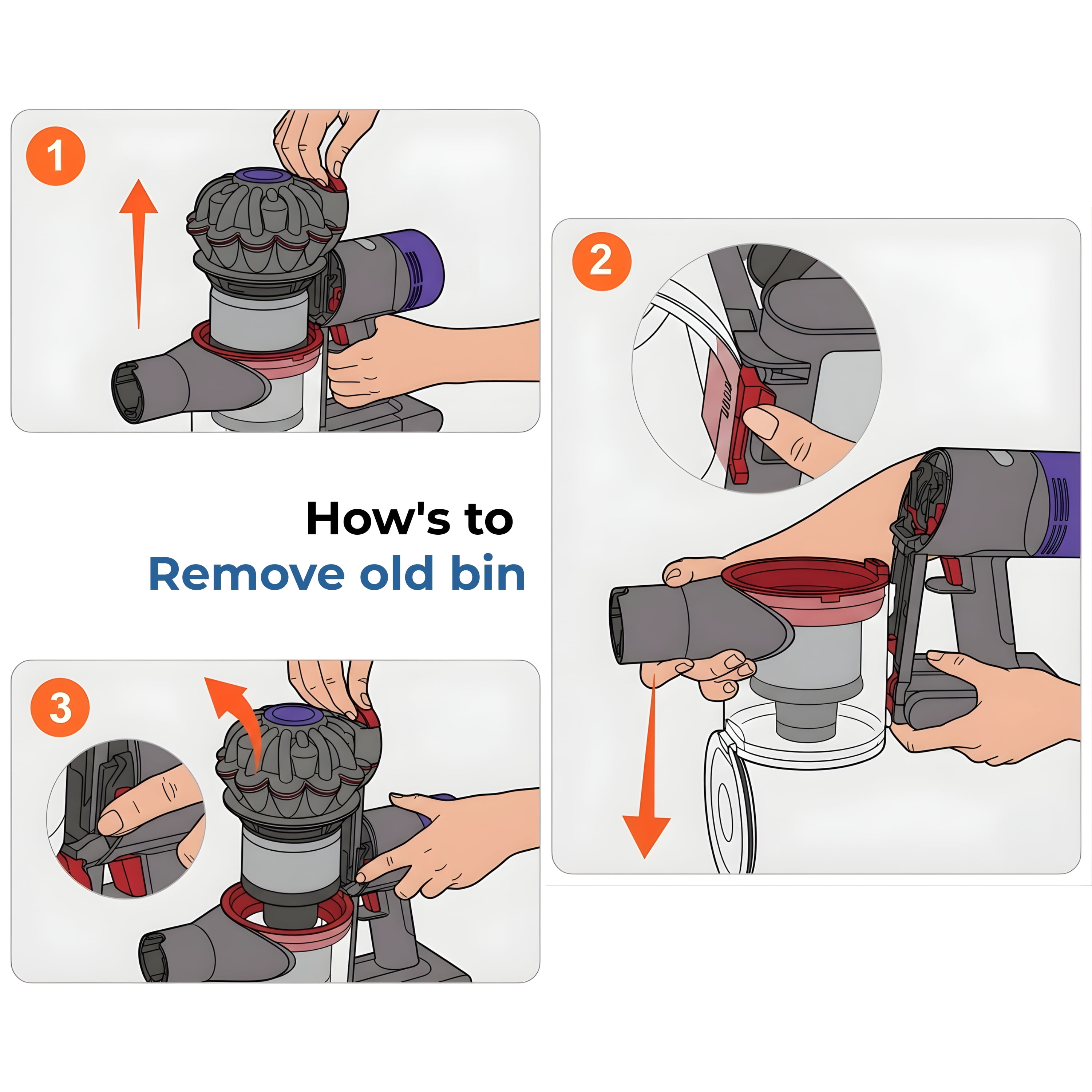 1

2

How's to
Remove old bin

3