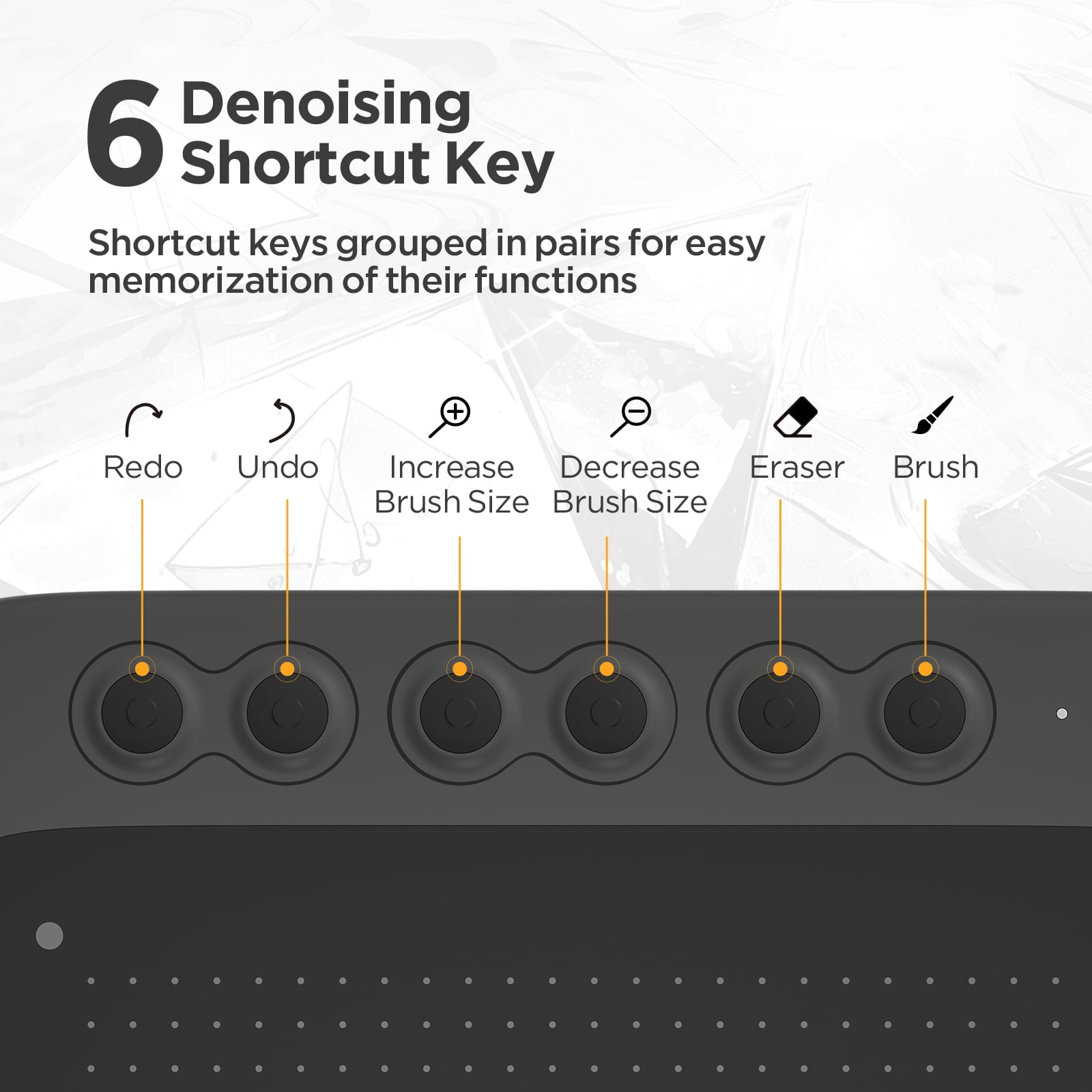 6 Denoising Shortcut Key

Shortcut keys grouped in pairs for easy memorization of their functions

Redo

Undo

Increase Brush Size

Decrease Brush Size

Eraser

Brush