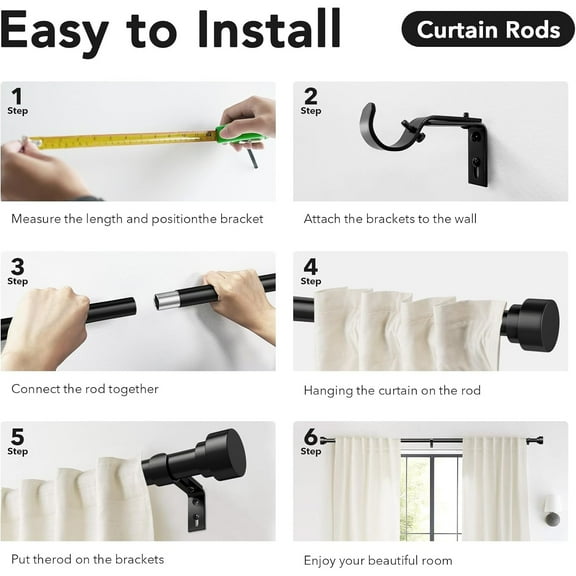 Easy to Install

Curtain Rods

1
Step

Measure the length and positionthe bracket

2
Step

Attach the brackets to the wall

3
Step

Connect the rod together

4
Step

Hanging the curtain on the rod

5
Step

Put therod on the brackets

6
Step

Enjoy your beautiful room