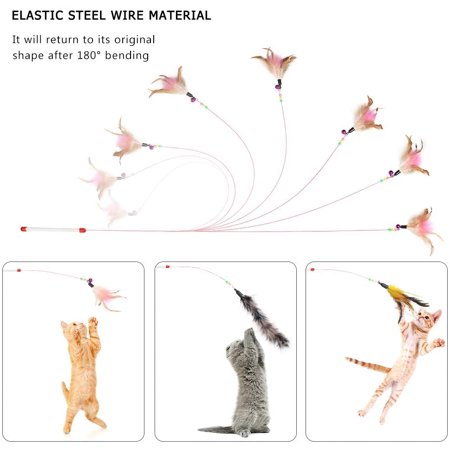 ELASTIC STEEL WIRE MATERIAL

It will return to its original shape after 180° bending