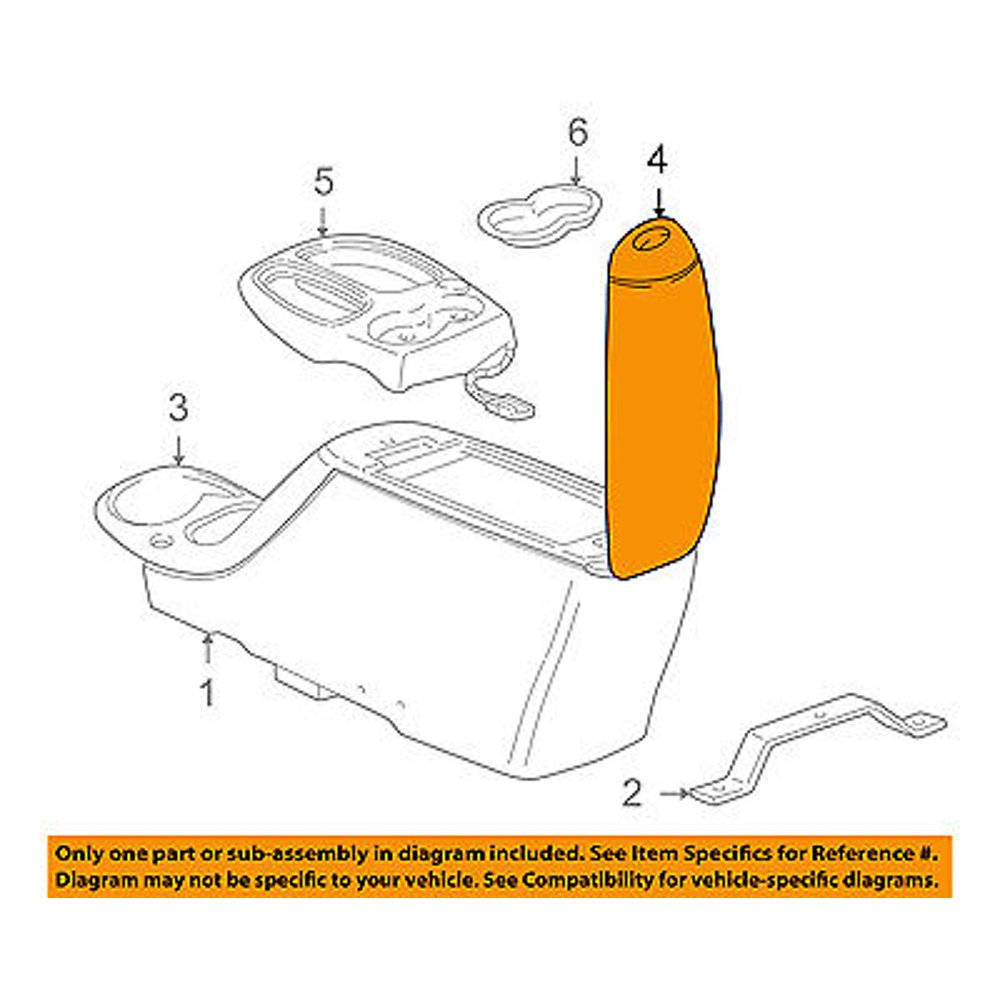 6

4

5

3

1

2

Only one part or sub-assembly in diagram included. See Item Specifics for Reference #.
Diagram may not be specific to your vehicle. See Compatibility for vehicle-specific diagrams.