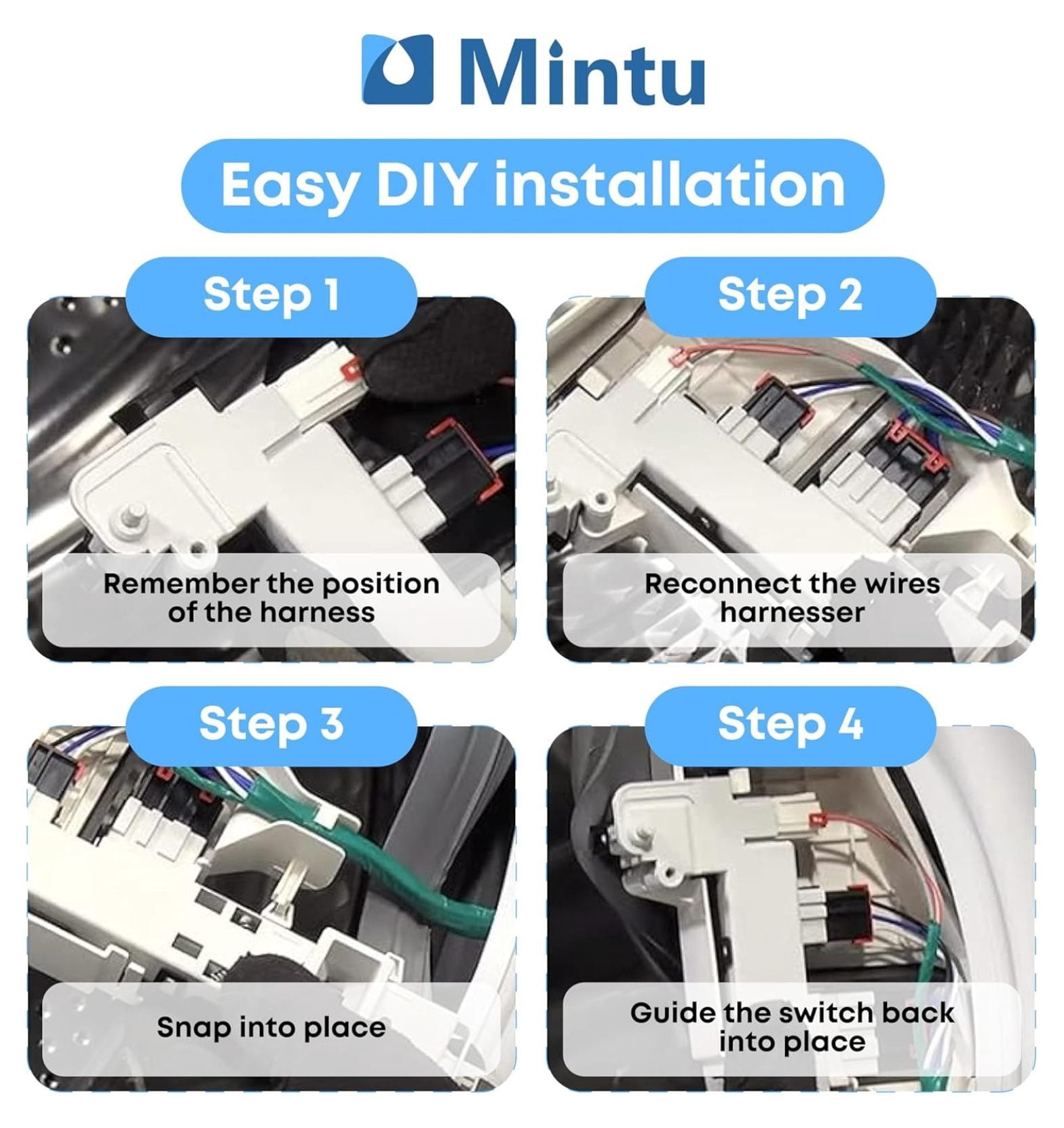 Mintu

Easy DIY installation

Step 1

Remember the position of the harness

Step 2

Reconnect the wires harnesser

Step 3

Snap into place

Step 4

Guide the switch back into place